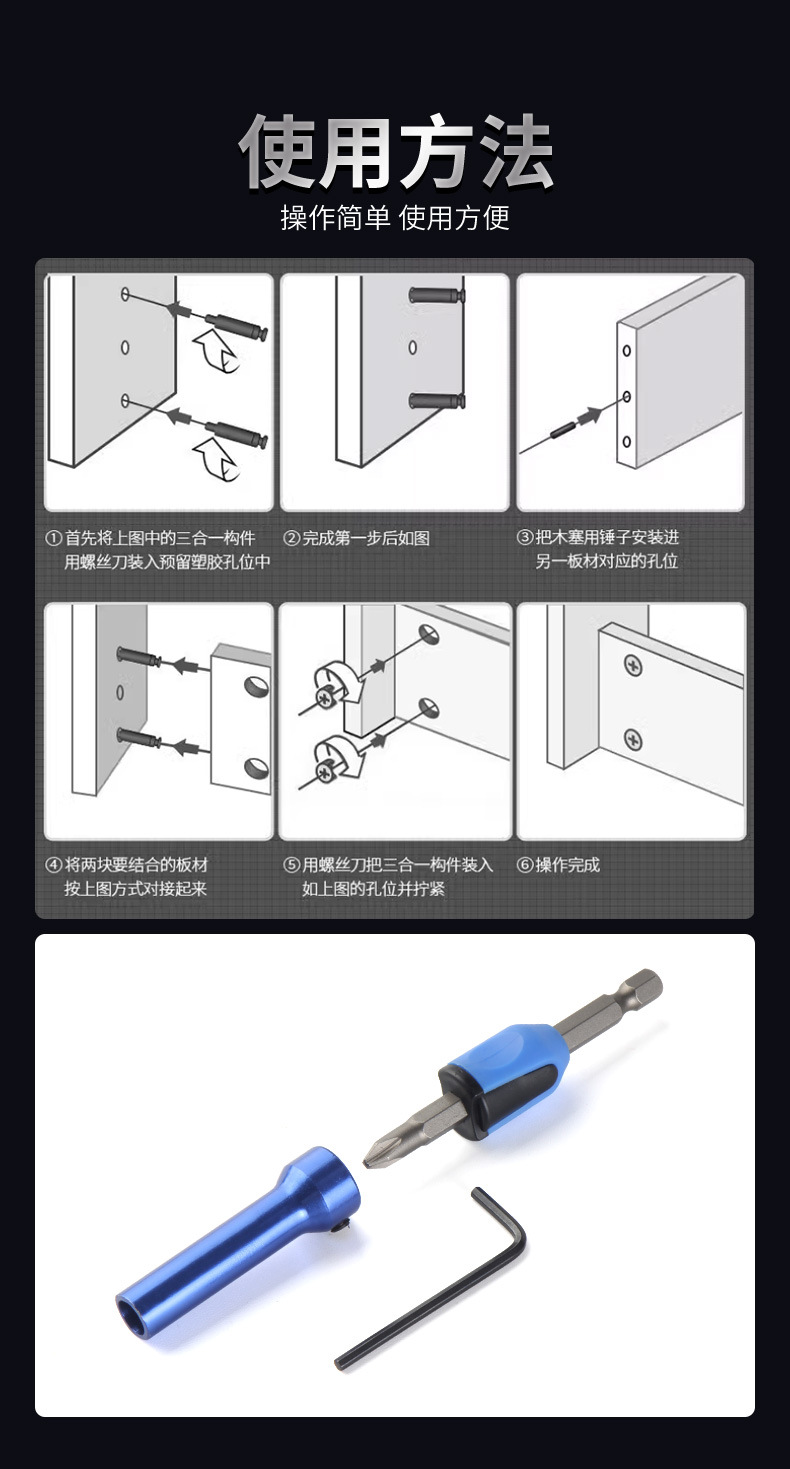 使用方法
操作简单 使用方便

①首先将上图中的三合一构件用螺丝刀装入预留塑胶孔位中

②完成第一步后如图

③把木塞用锤子安装进另一板材对应的孔位

④将两块要结合的板材按上图方式对接起来

⑤用螺丝刀把三合一构件装入如上图的孔位并拧紧

⑥操作完成