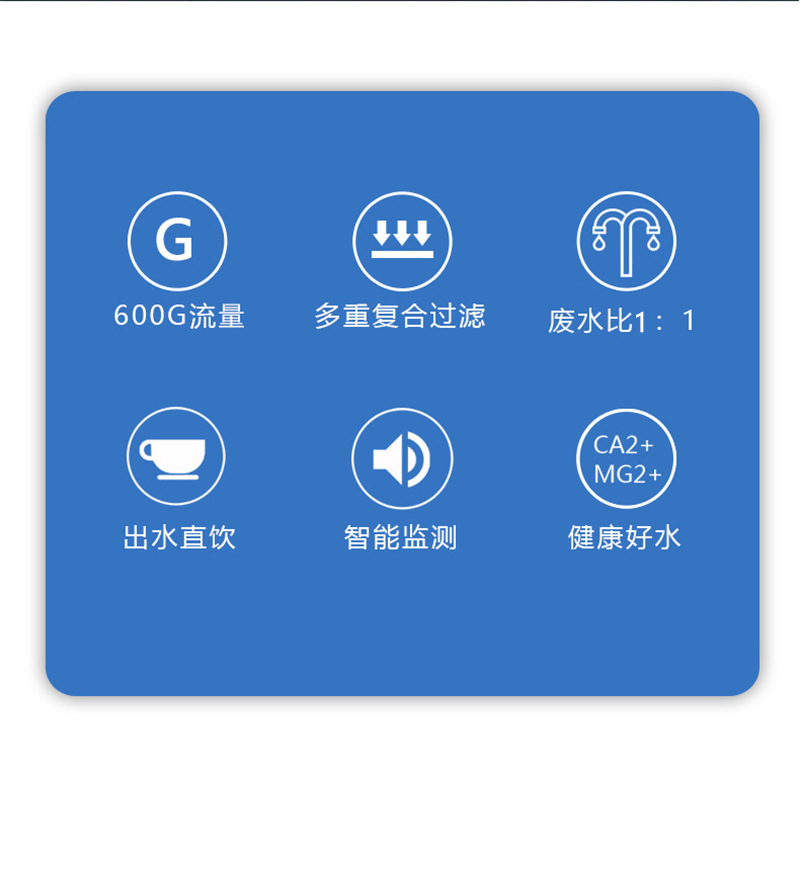 G
600G流量

多重复合过滤

废水比1：1

出水直饮

智能监测

CA2+
MG2+
健康好水