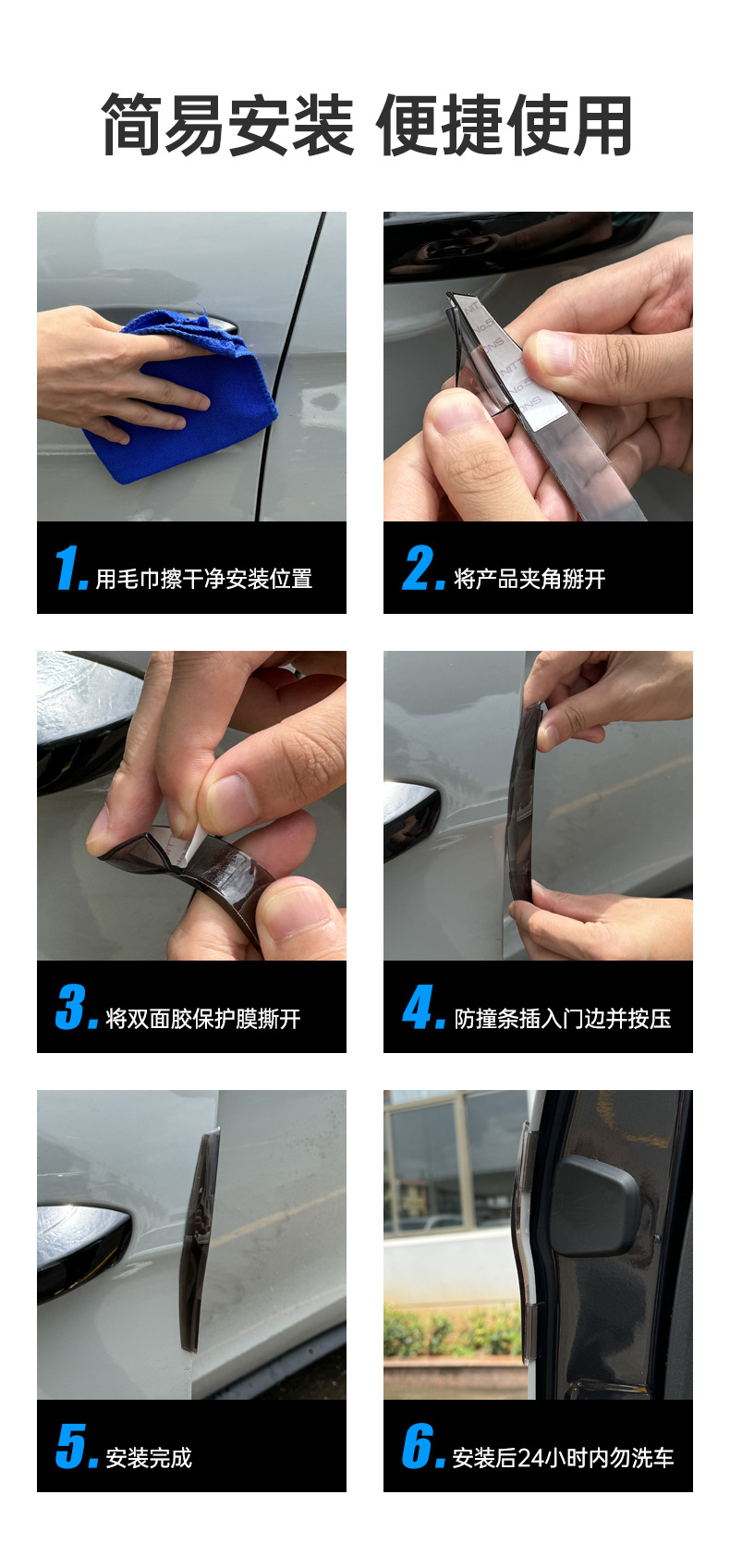 简易安装 便捷使用

1. 用毛巾擦干净安装位置

2. 将产品夹角掰开

3. 将双面胶保护膜撕开

4. 防撞条插入门边并按压

5. 安装完成

6. 安装后24小时内勿洗车