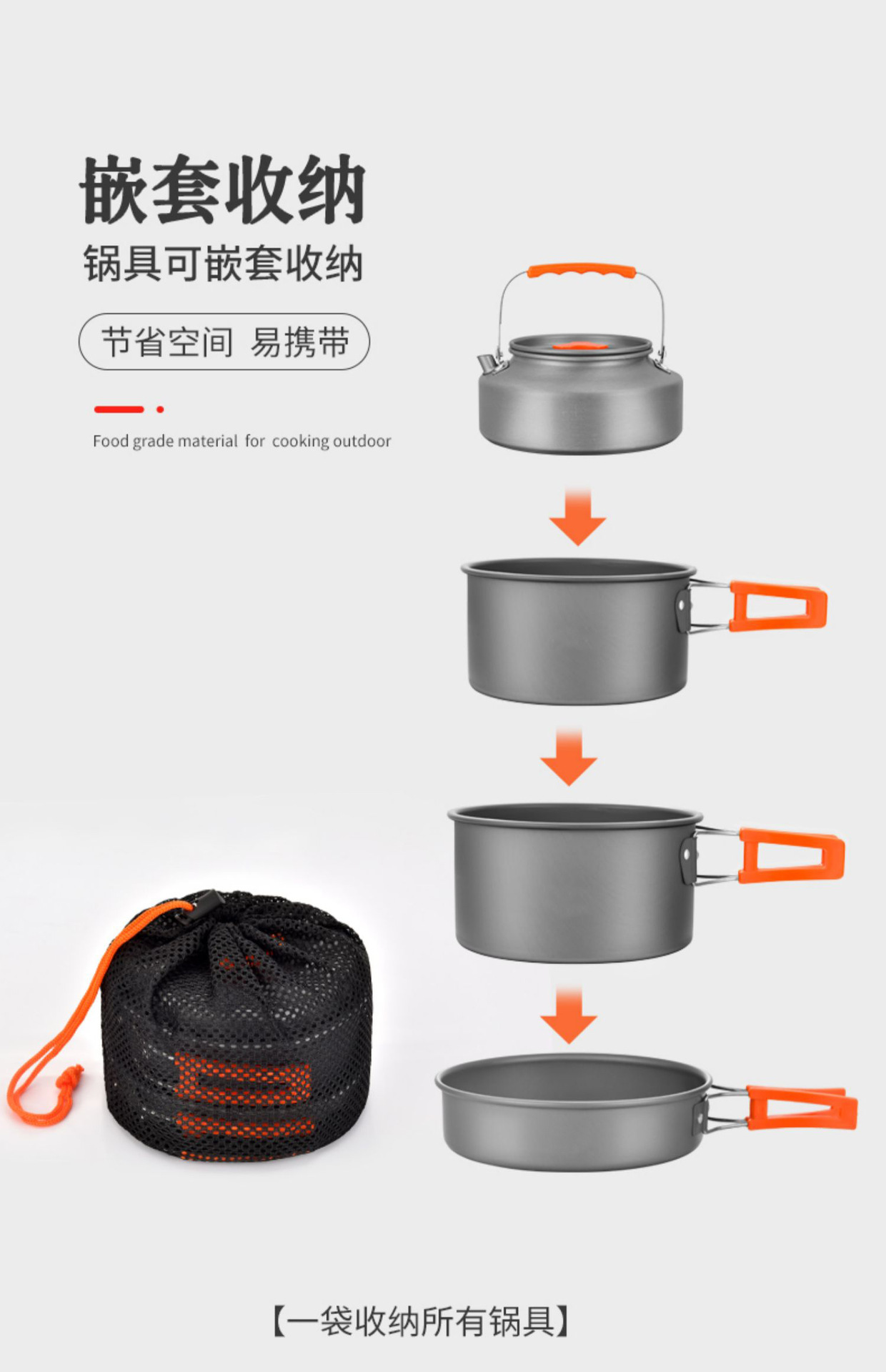 嵌套收纳

锅具可嵌套收纳

节省空间 易携带

Food grade material for cooking outdoor

【一袋收纳所有锅具】