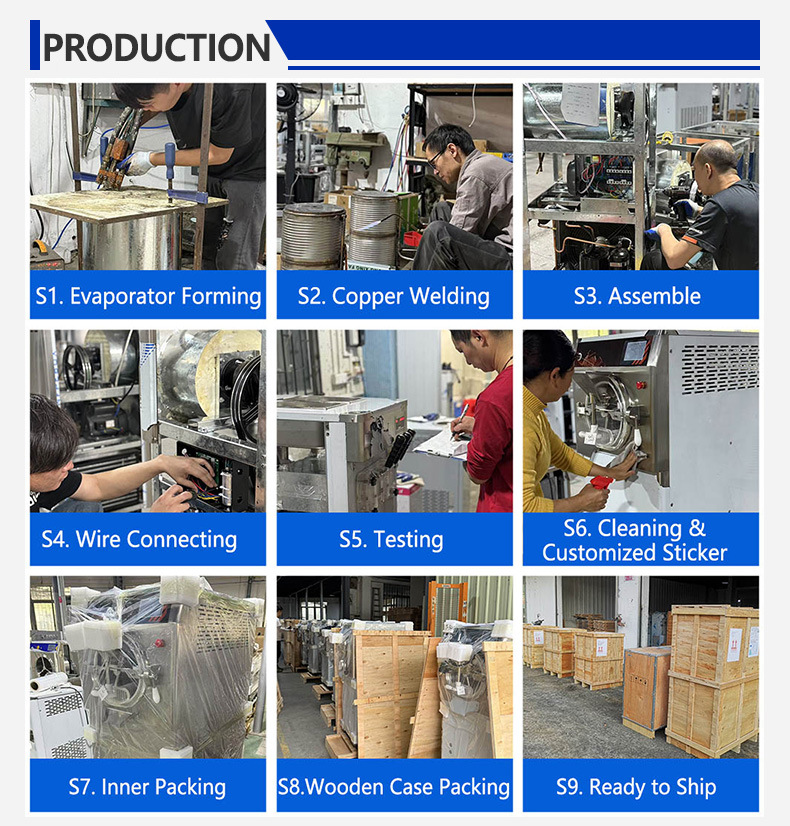 PRODUCTION

S1. Evaporator Forming

S2. Copper Welding

S3. Assemble

S4. Wire Connecting

S5. Testing

S6. Cleaning & Customized Sticker

S7. Inner Packing

S8.Wooden Case Packing

S9. Ready to Ship