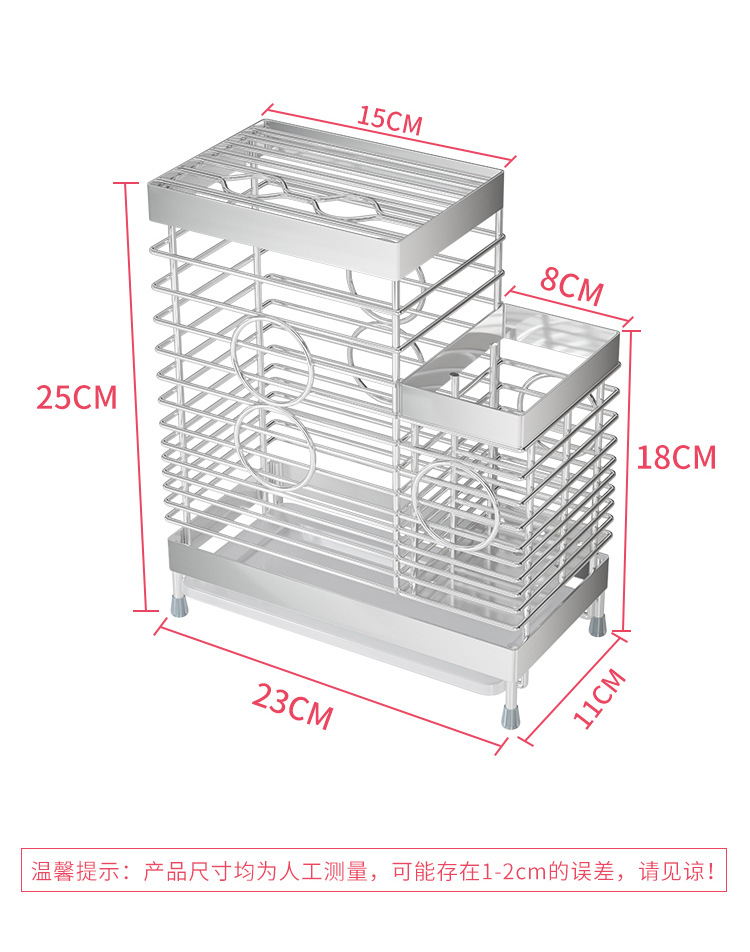 15CM

8CM

25CM

18CM

23CM

11CM

温馨提示：产品尺寸均为人工测量，可能存在1-2cm的误差，请见谅！