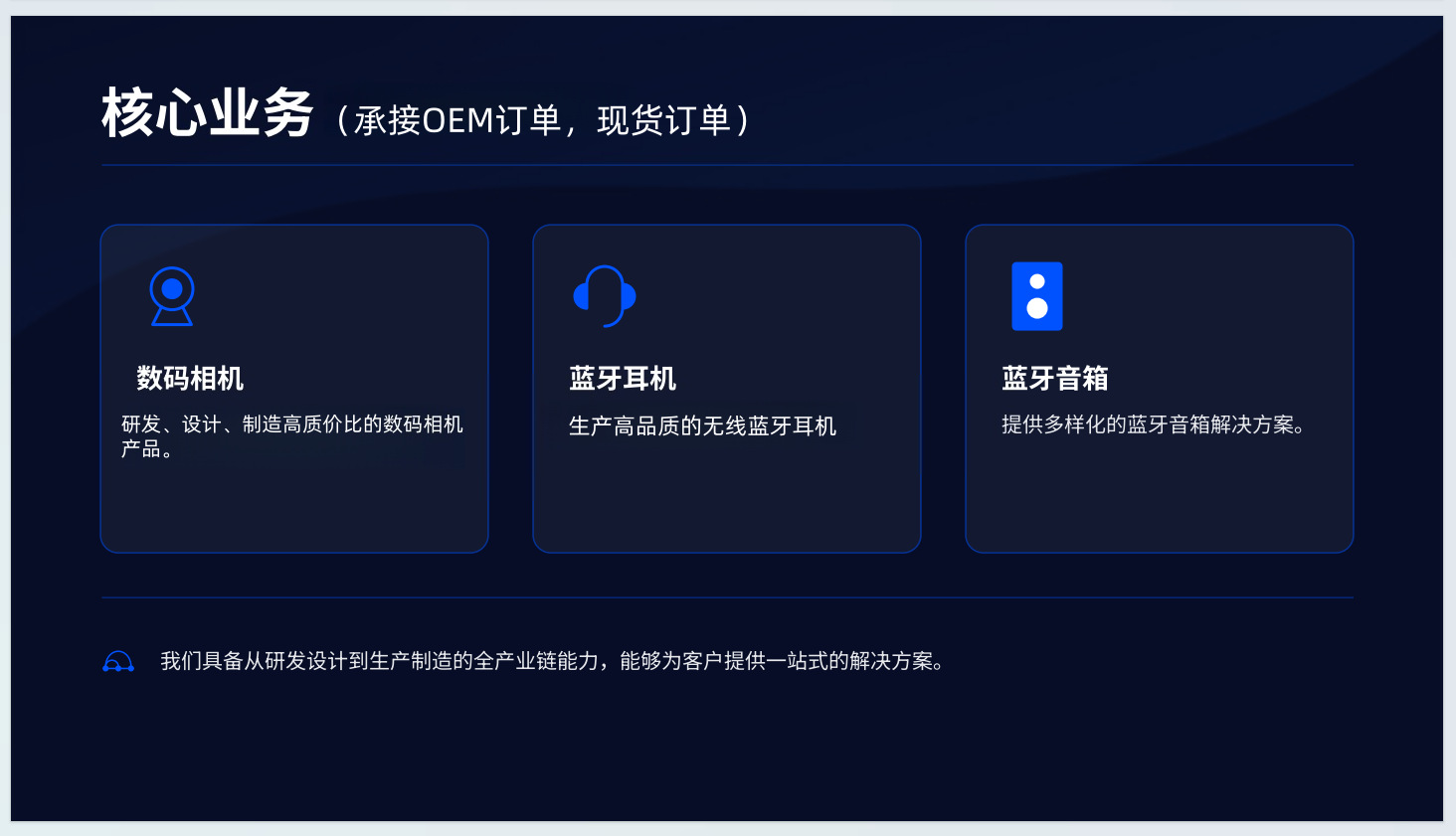 核心业务（承接OEM订单，现货订单）

数码相机

研发、设计、制造高质价比的数码相机产品。

蓝牙耳机

生产高品质的无线蓝牙耳机

蓝牙音箱

提供多样化的蓝牙音箱解决方案。

我们具备从研发设计到生产制造的全产业链能力，能够为客户提供一站式的解决方案。