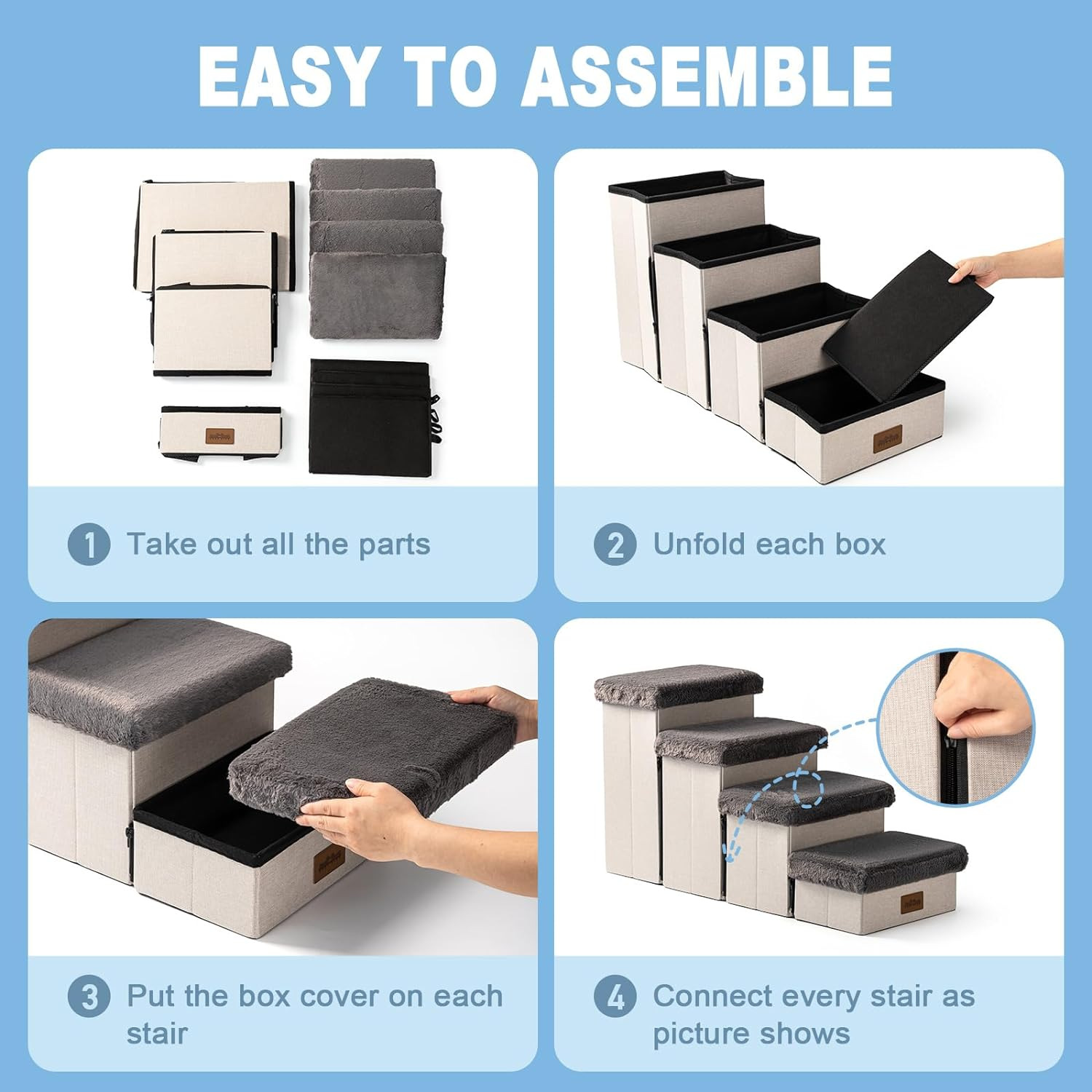 EASY TO ASSEMBLE

1 Take out all the parts

2 Unfold each box

3 Put the box cover on each stair

4 Connect every stair as picture shows