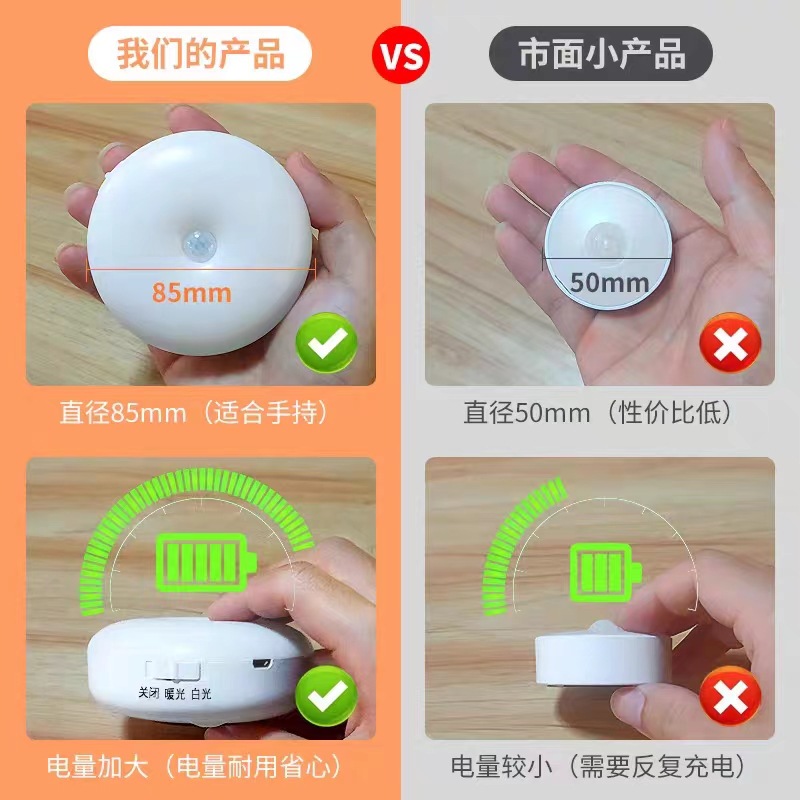 我们的产品

VS

市面小产品

85mm

50mm

直径85mm（适合手持）

直径50mm（性价比低）

关闭 暖光 白光

电量加大（电量耐用省心）

电量较小（需要反复充电）