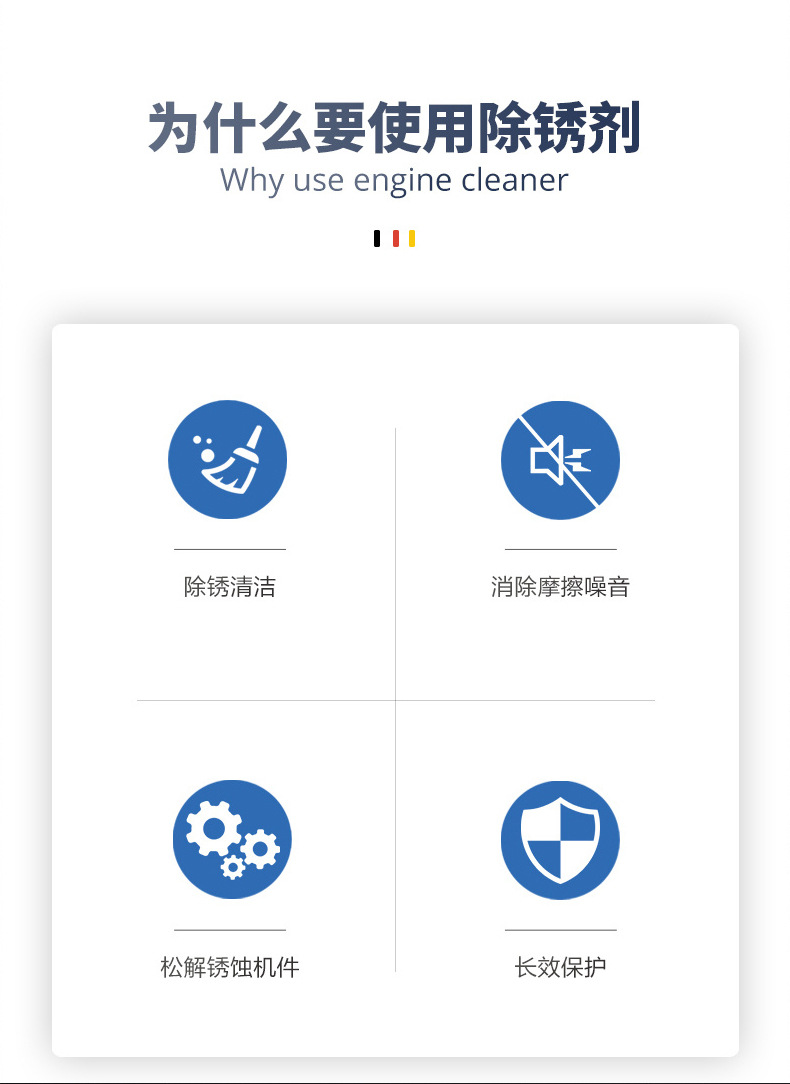 为什么要使用除锈剂
Why use engine cleaner

除锈清洁

消除摩擦噪音

松解锈蚀机件

长效保护