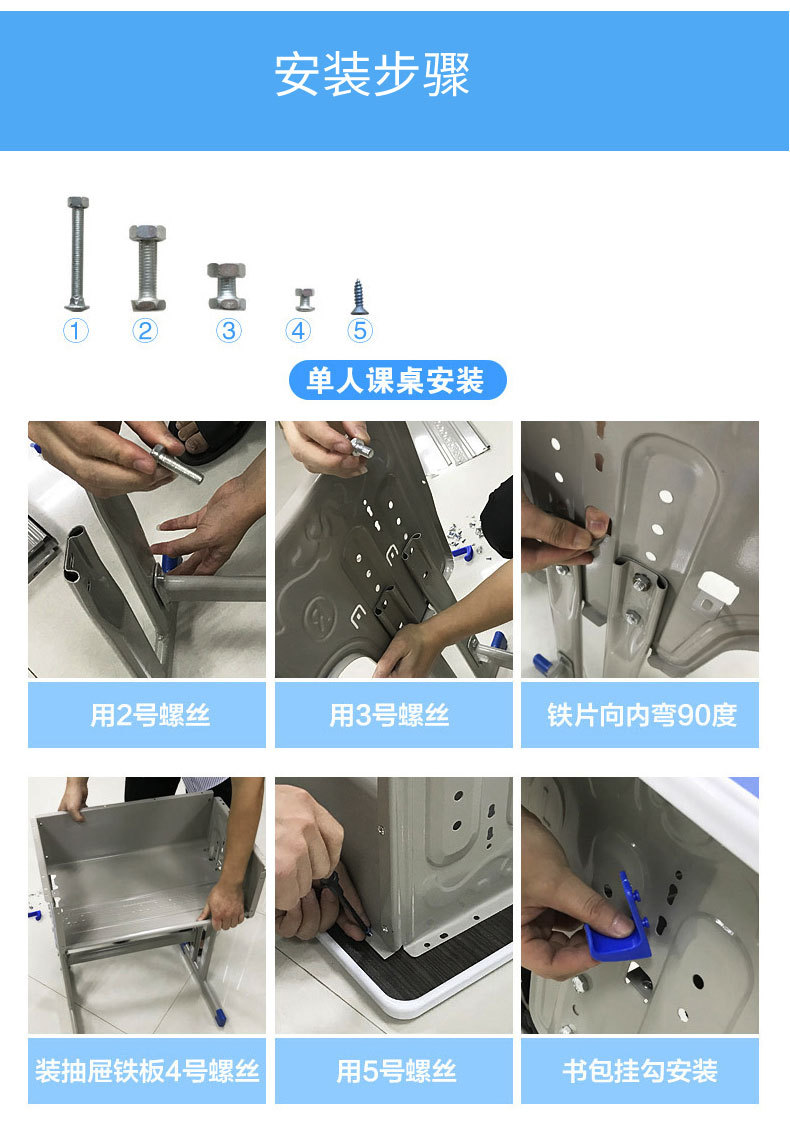 安装步骤

①
②
③
④
⑤

单人课桌安装

用2号螺丝

用3号螺丝

铁片向内弯90度

装抽屉铁板4号螺丝

用5号螺丝

书包挂勾安装