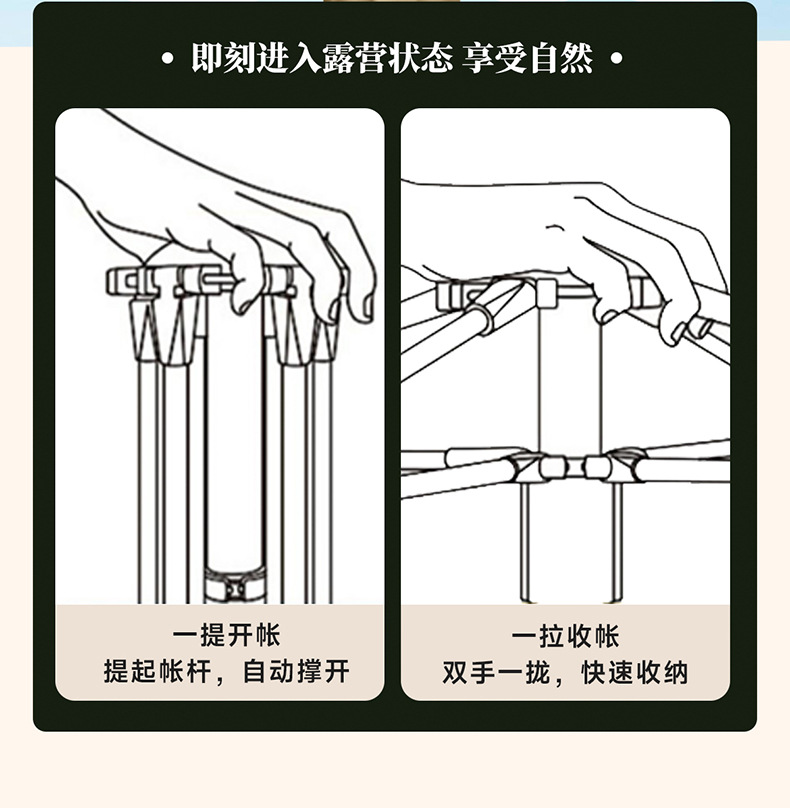 • 即刻进入露营状态 享受自然 •

一提开帐
提起帐杆，自动撑开

一拉收帐
双手一拢，快速收纳