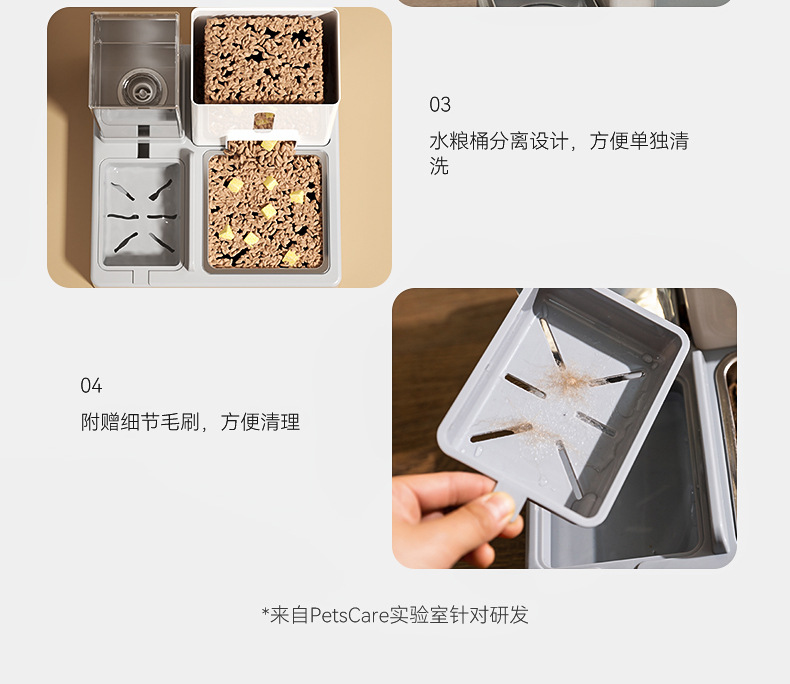 03

水粮桶分离设计，方便单独清洗

04

附赠细节毛刷，方便清理

*来自PetsCare实验室针对研发