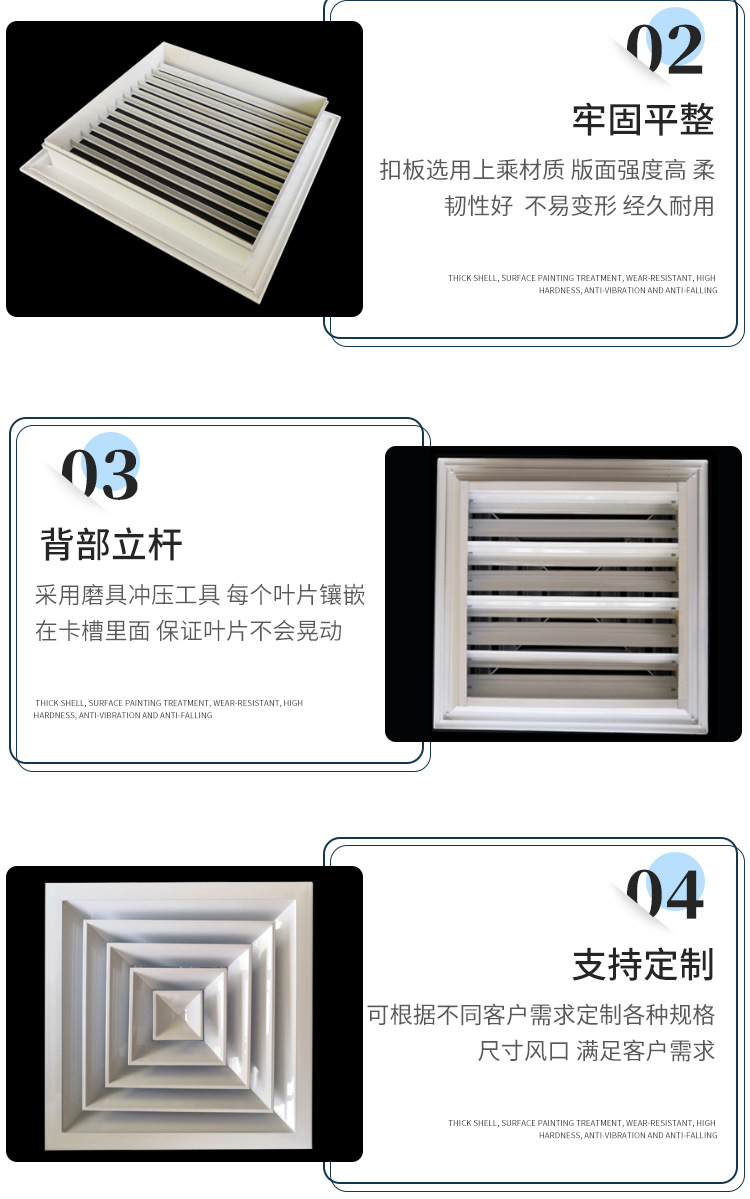 02

牢固平整

扣板选用上乘材质 版面强度高 柔韧性好 不易变形 经久耐用

THICK SHELL, SURFACE PAINTING TREATMENT, WEAR-RESISTANT, HIGH HARDNESS, ANTI-VIBRATION AND ANTI-FALLING

03

背部立杆

采用磨具冲压工具 每个叶片镶嵌在卡槽里面 保证叶片不会晃动

THICK SHELL, SURFACE PAINTING TREATMENT, WEAR-RESISTANT, HIGH HARDNESS, ANTI-VIBRATION AND ANTI-FALLING

04

支持定制

可根据不同客户需求定制各种规格尺寸风口 满足客户需求

THICK SHELL, SURFACE PAINTING TREATMENT, WEAR-RESISTANT, HIGH HARDNESS, ANTI-VIBRATION AND ANTI-FALLING