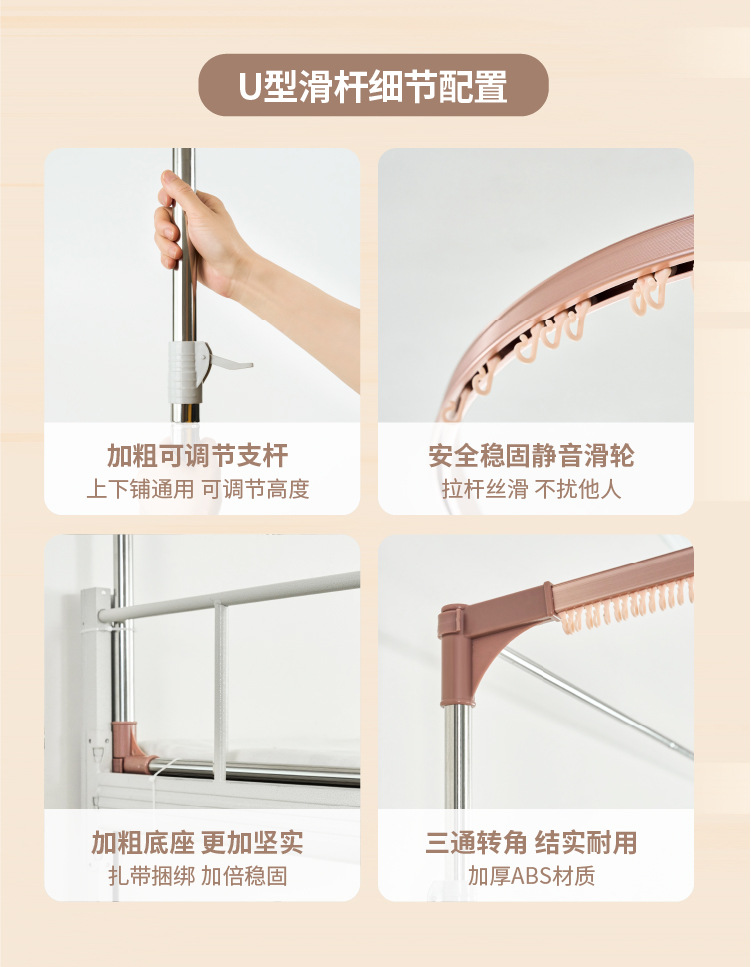 U型滑杆细节配置

加粗可调节支杆
上下铺通用 可调节高度

安全稳固静音滑轮
拉杆丝滑 不扰他人

加粗底座 更加坚实
扎带捆绑 加倍稳固

三通转角 结实耐用
加厚ABS材质