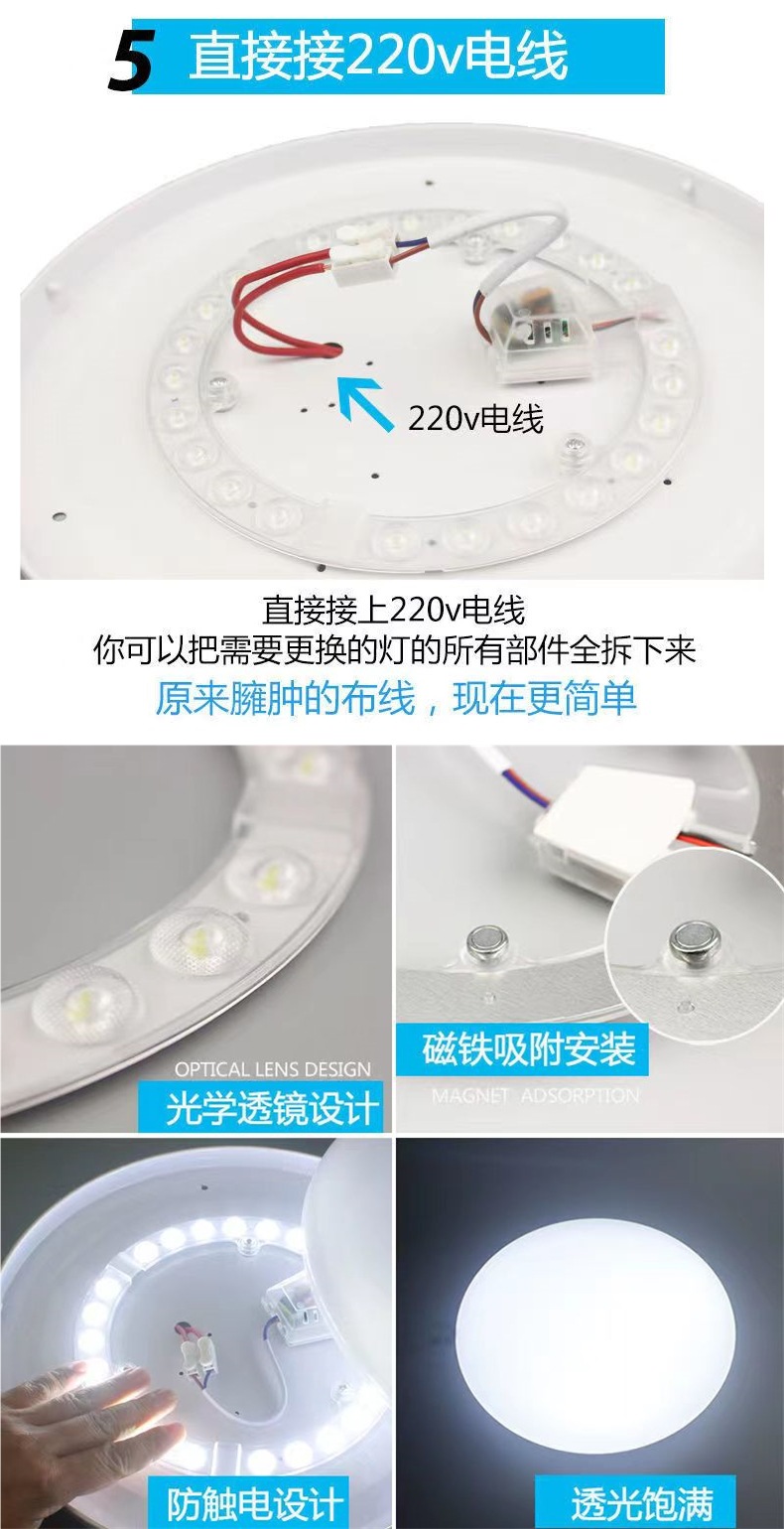 5 直接接220v电线

220v电线

直接接上220v电线
你可以把需要更换的灯的所有部件全拆下来
原来臃肿的布线，现在更简单

OPTICAL LENS DESIGN
光学透镜设计

磁铁吸附安装
MAGNET ADSORPTION

防触电设计

透光饱满