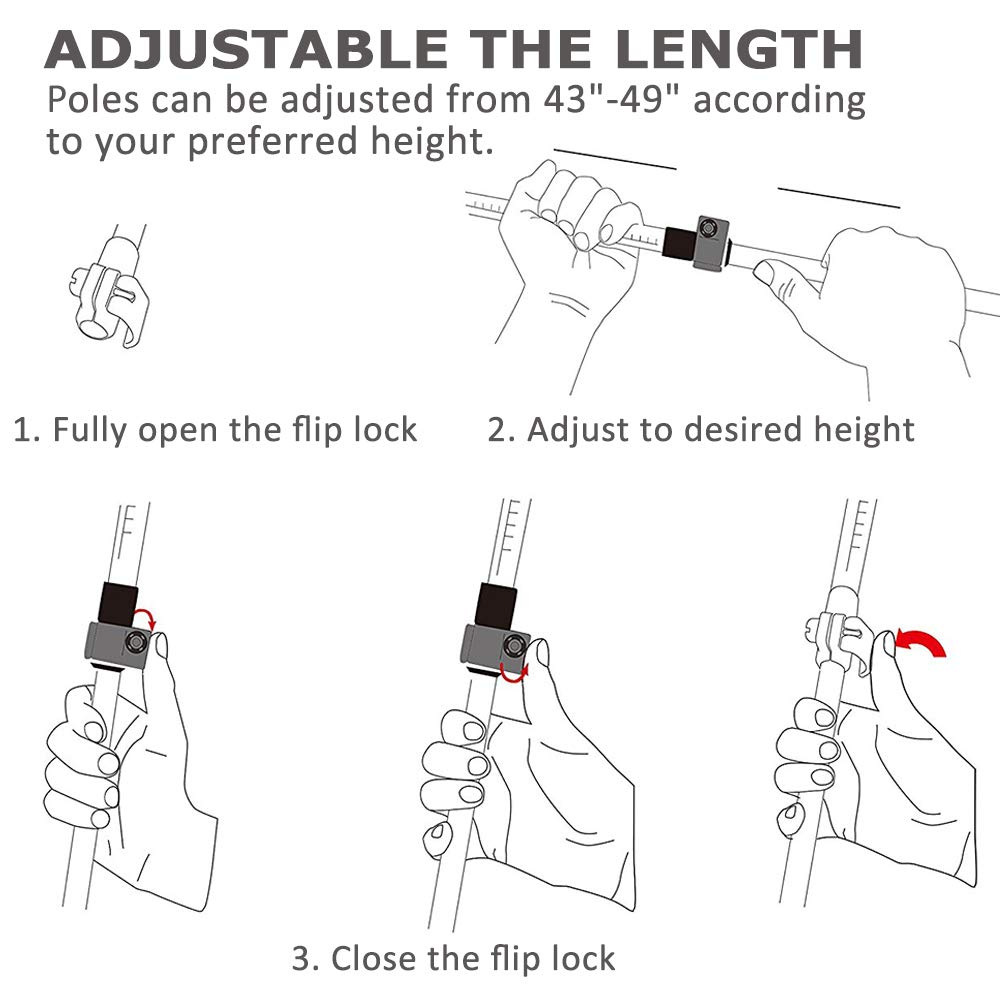 ADJUSTABLE THE LENGTH
Poles can be adjusted from 43"-49" according to your preferred height.

1. Fully open the flip lock

2. Adjust to desired height

3. Close the flip lock