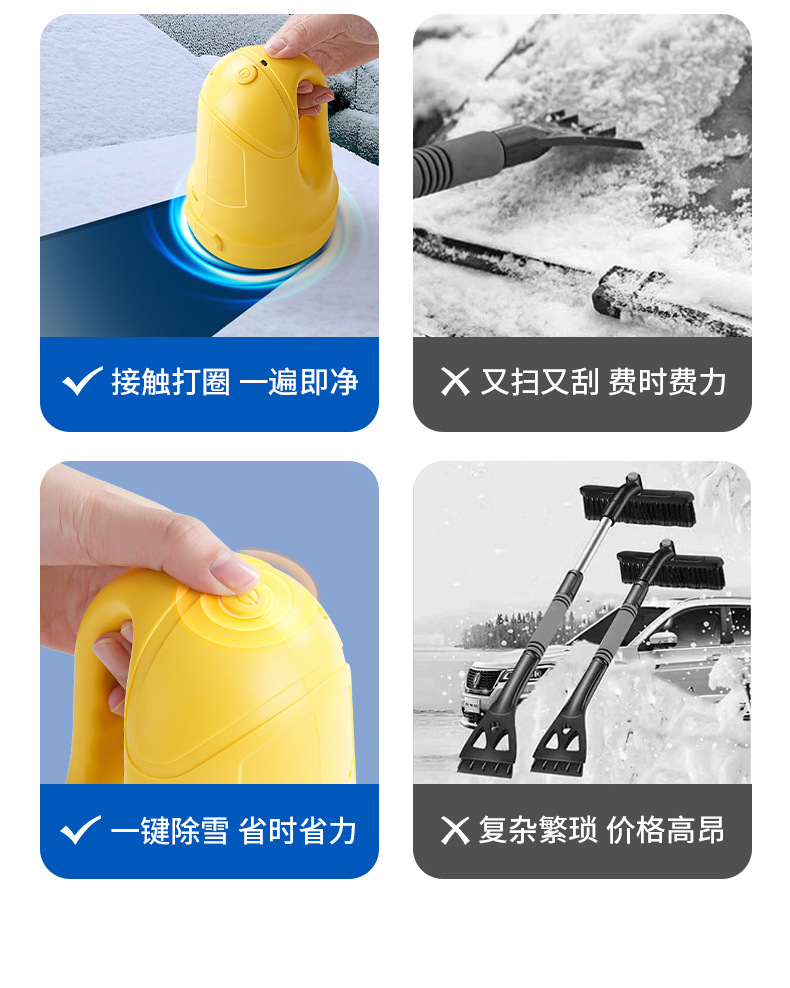 ✓ 接触打圈 一遍即净

✕ 又扫又刮 费时费力

✓ 一键除雪 省时省力

✕ 复杂繁琐 价格高昂