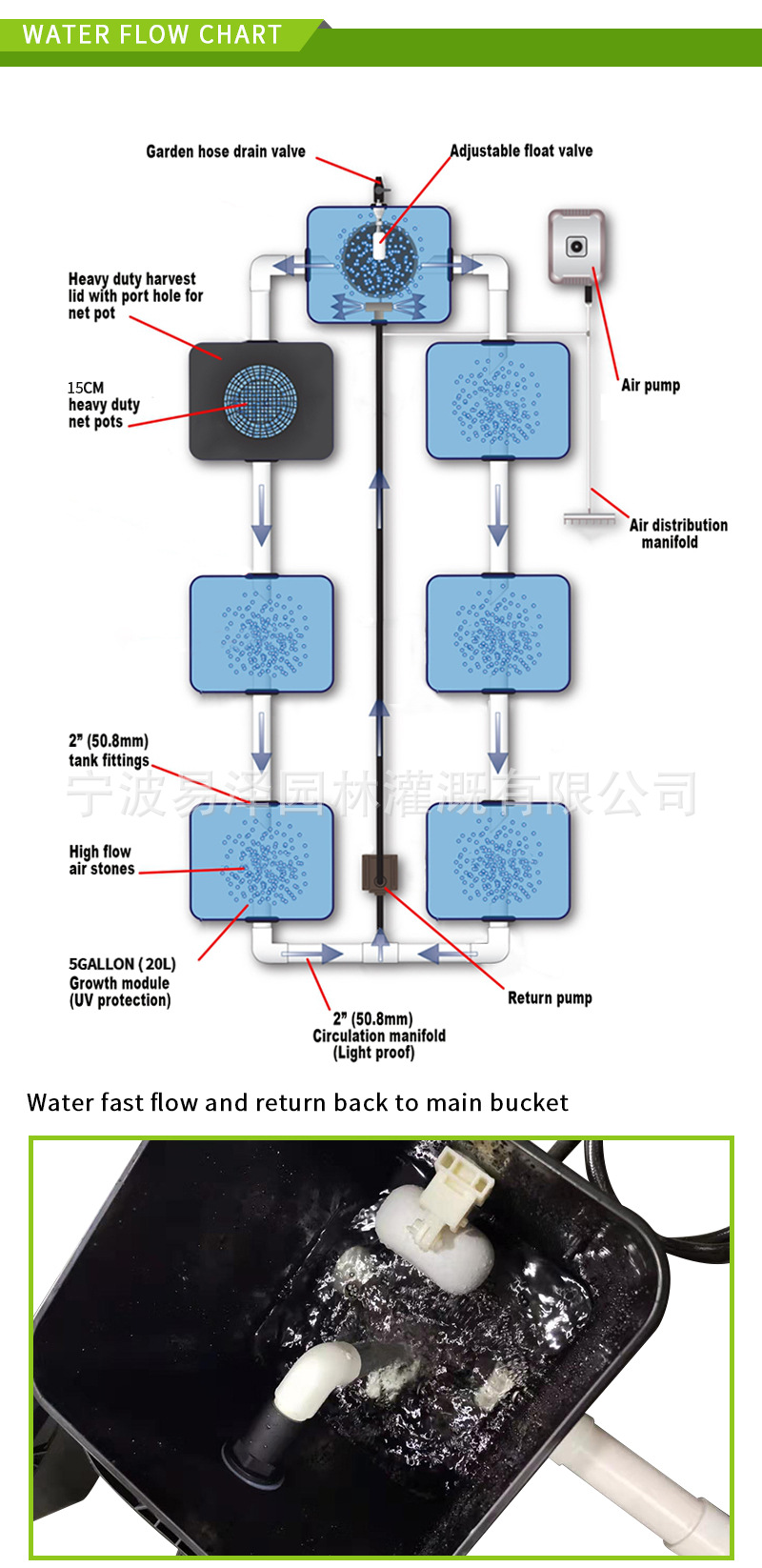 WATER FLOW CHART

Garden hose drain valve

Adjustable float valve

Heavy duty harvest lid with port hole for net pot

15CM heavy duty net pots

Air pump

Air distribution manifold

2" (50.8mm) tank fittings

宁波易泽园林灌溉有限公司

High flow air stones

5GALLON (20L) Growth module (UV protection)

2" (50.8mm) Circulation manifold (Light proof)

Return pump

Water fast flow and return back to main bucket