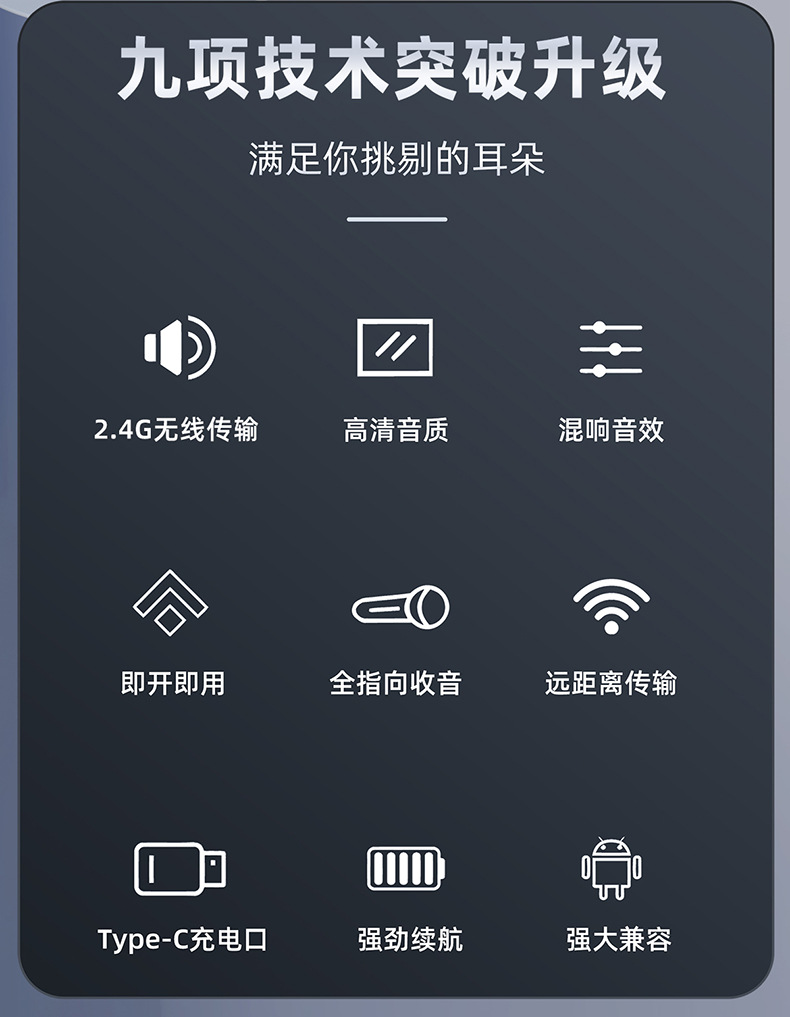 九项技术突破升级

满足你挑剔的耳朵

2.4G无线传输

高清音质

混响音效

即开即用

全指向收音

远距离传输

Type-C充电口

强劲续航

强大兼容