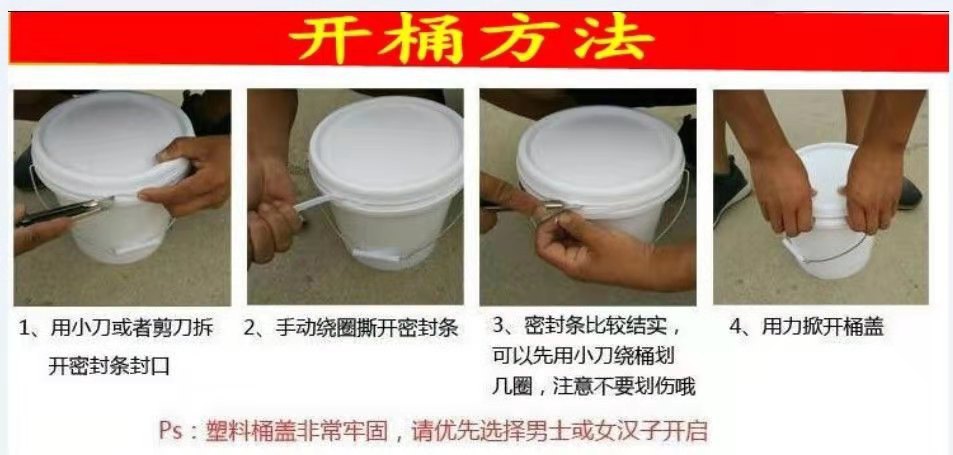 开桶方法

1、用小刀或者剪刀拆开密封条封口

2、手动绕圈撕开密封条

3、密封条比较结实，可以先用小刀绕桶划几圈，注意不要划伤哦

4、用力掀开桶盖

Ps：塑料桶盖非常牢固，请优先选择男士或女汉子开启