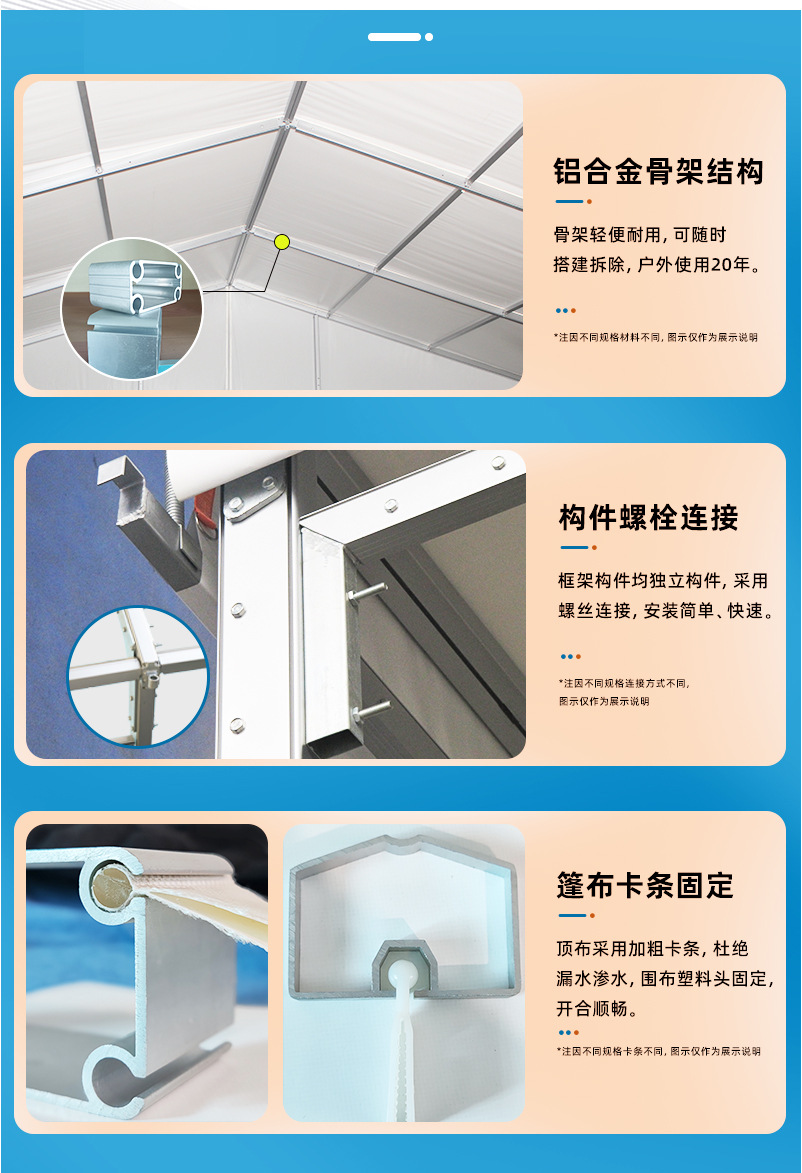 铝合金骨架结构

骨架轻便耐用，可随时搭建拆除，户外使用20年。

*注因不同规格材料不同，图示仅作为展示说明

构件螺栓连接

框架构件均独立构件，采用螺丝连接，安装简单、快速。

*注因不同规格连接方式不同，图示仅作为展示说明

篷布卡条固定

顶布采用加粗卡条，杜绝漏水渗水，围布塑料头固定，开合顺畅。

*注因不同规格卡条不同，图示仅作为展示说明