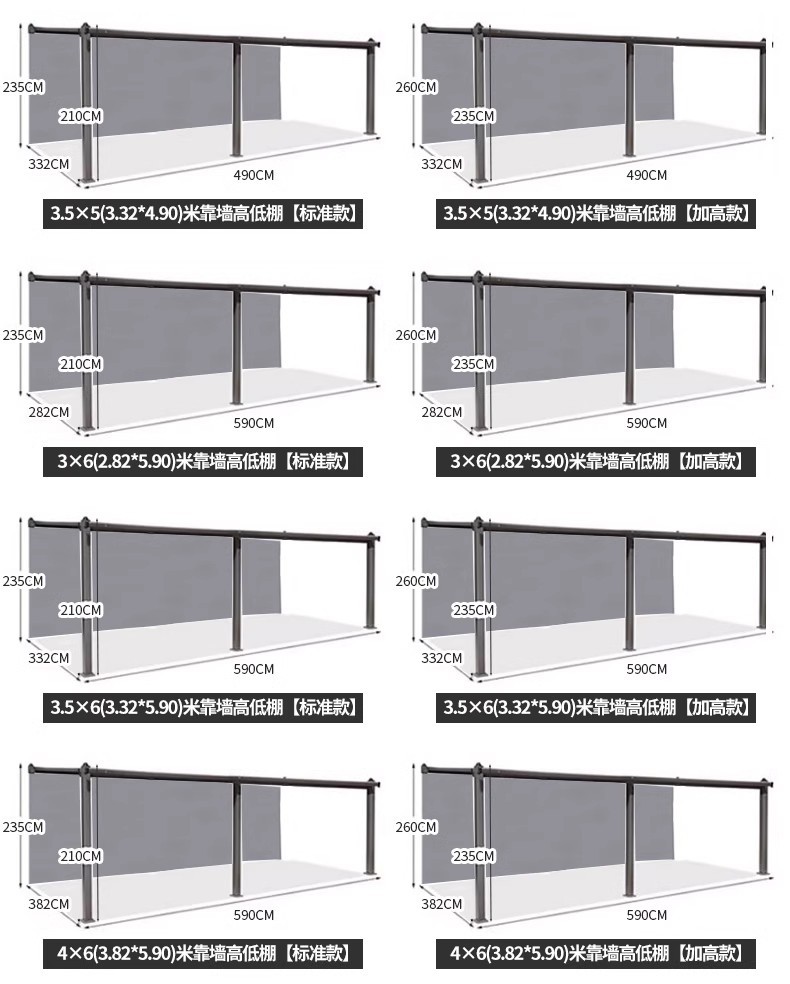 235CM
210CM
332CM
490CM
3.5×5(3.32*4.90)米靠墙高低棚【标准款】

260CM
235CM
332CM
490CM
3.5×5(3.32*4.90)米靠墙高低棚【加高款】

235CM
210CM
282CM
590CM
3×6(2.82*5.90)米靠墙高低棚【标准款】

260CM
235CM
282CM
590CM
3×6(2.82*5.90)米靠墙高低棚【加高款】

235CM
210CM
332CM
590CM
3.5×6(3.32*5.90)米靠墙高低棚【标准款】

260CM
235CM
332CM
590CM
3.5×6(3.32*5.90)米靠墙高低棚【加高款】

235CM
210CM
382CM
590CM
4×6(3.82*5.90)米靠墙高低棚【标准款】

260CM
235CM
382CM
590CM
4×6(3.82*5.90)米靠墙高低棚【加高款】