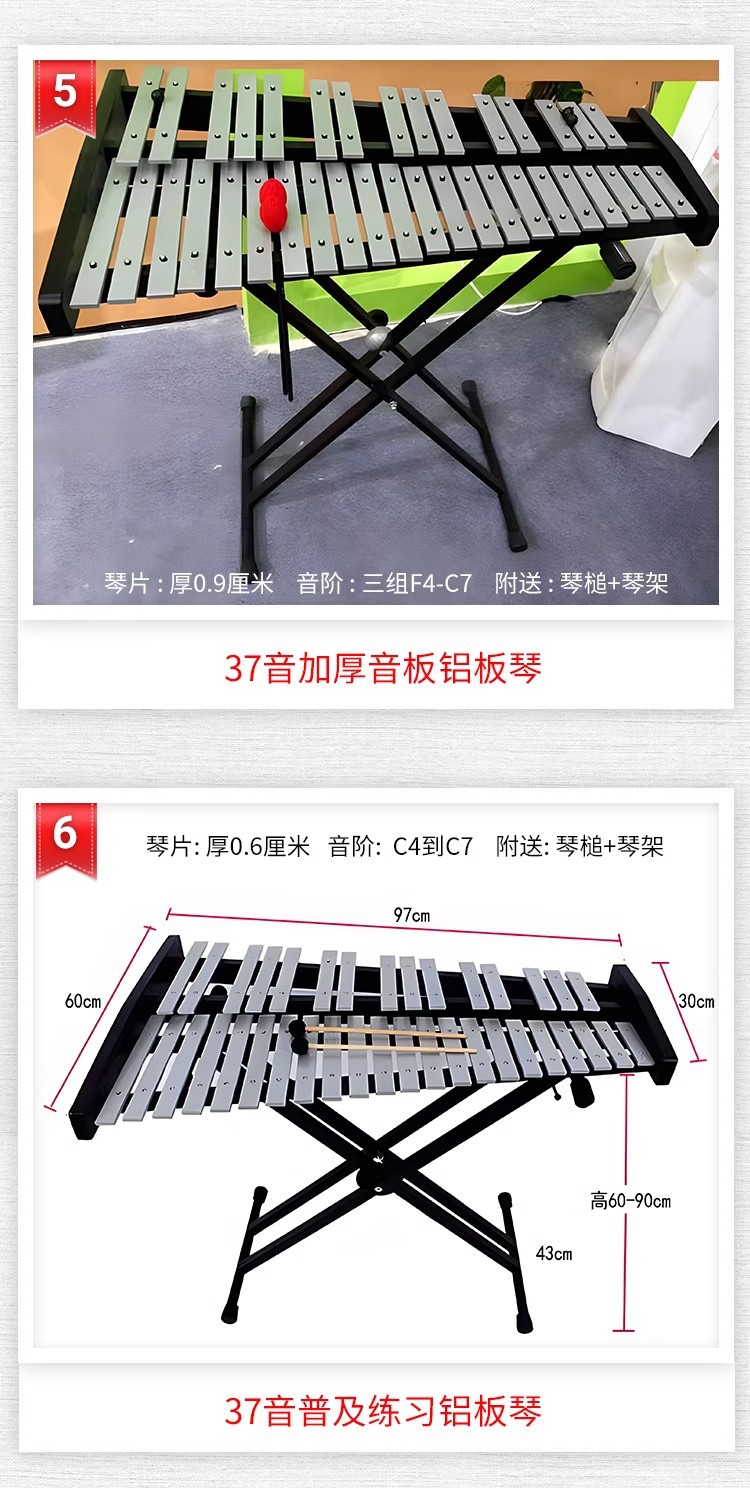 5

琴片：厚0.9厘米　音阶：三组F4-C7　附送：琴槌+琴架

37音加厚音板铝板琴

6

琴片: 厚0.6厘米　音阶: C4到C7　附送: 琴槌+琴架

97cm

60cm

30cm

高60-90cm

43cm

37音普及练习铝板琴