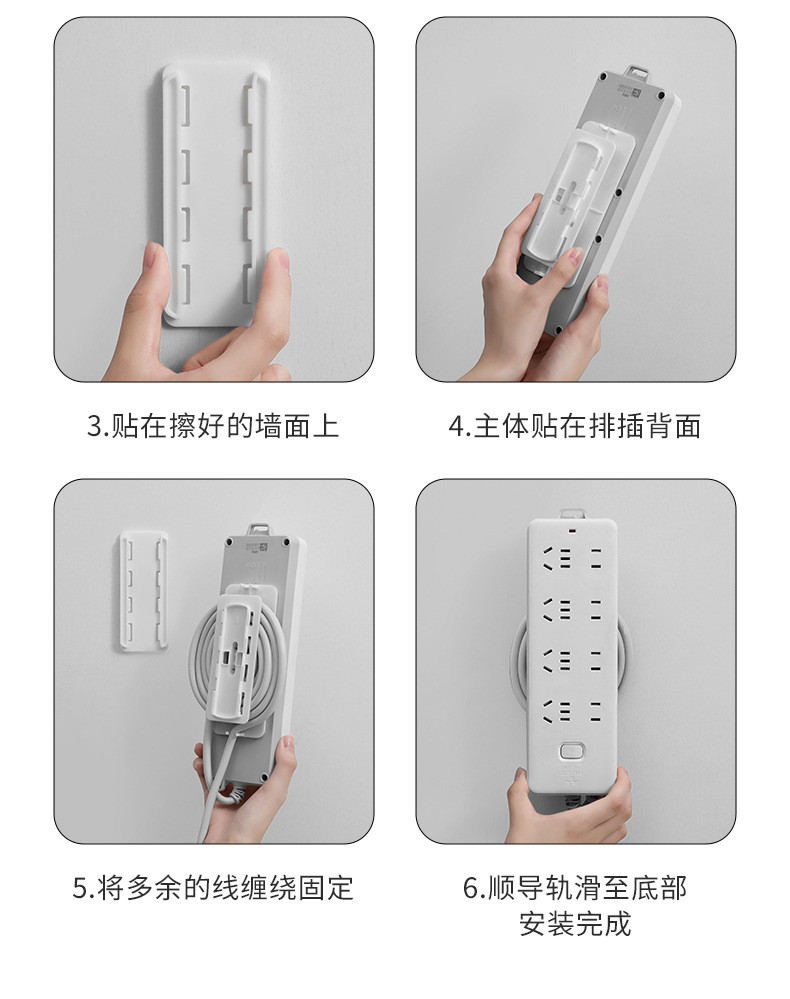 3.贴在擦好的墙面上

4.主体贴在排插背面

5.将多余的线缠绕固定

6.顺导轨滑至底部
安装完成