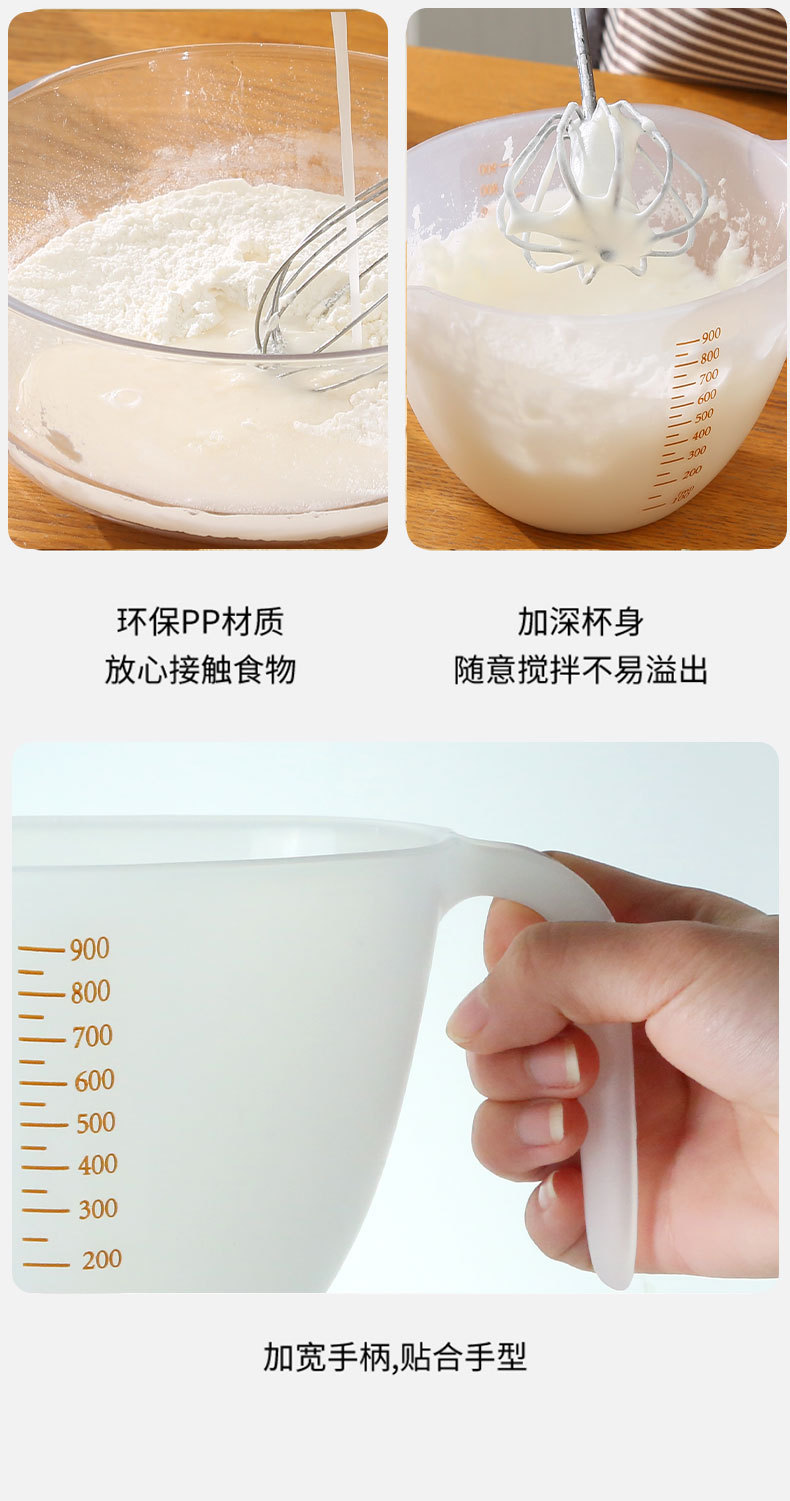 900
800
700
600
500
400
300
200
100

环保PP材质
放心接触食物

加深杯身
随意搅拌不易溢出

900
800
700
600
500
400
300
200

加宽手柄,贴合手型