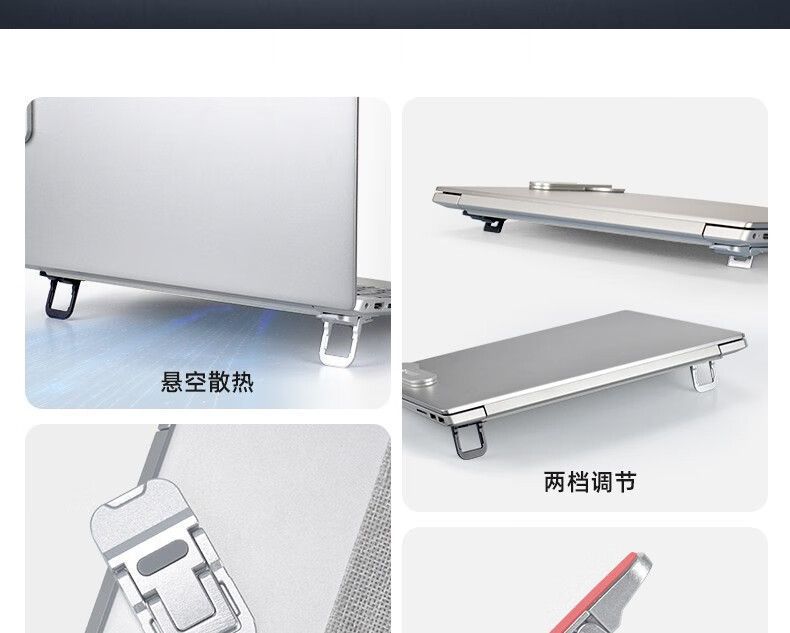 悬空散热

两档调节