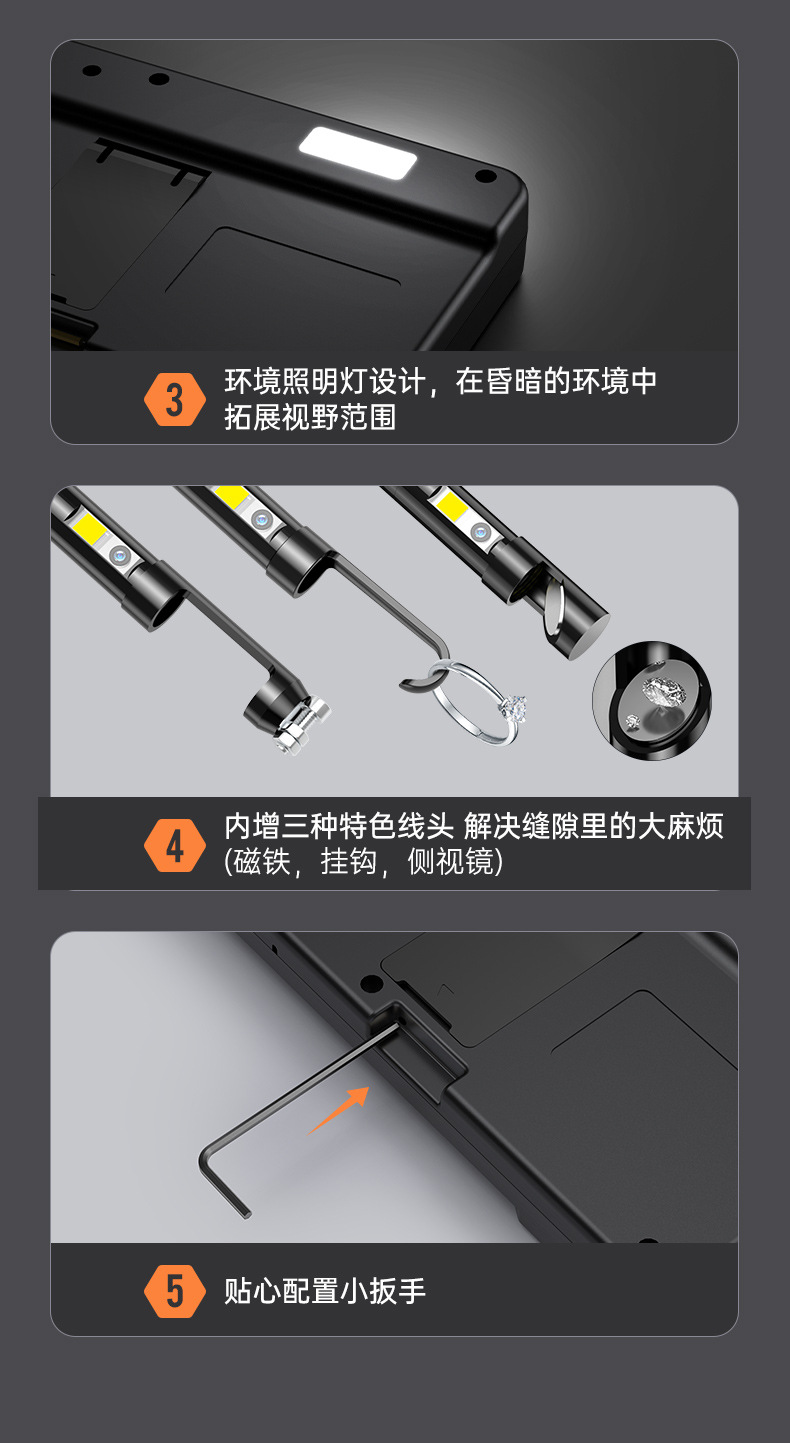 3
环境照明灯设计，在昏暗的环境中拓展视野范围

4
内增三种特色线头 解决缝隙里的大麻烦
(磁铁，挂钩，侧视镜)

5
贴心配置小扳手