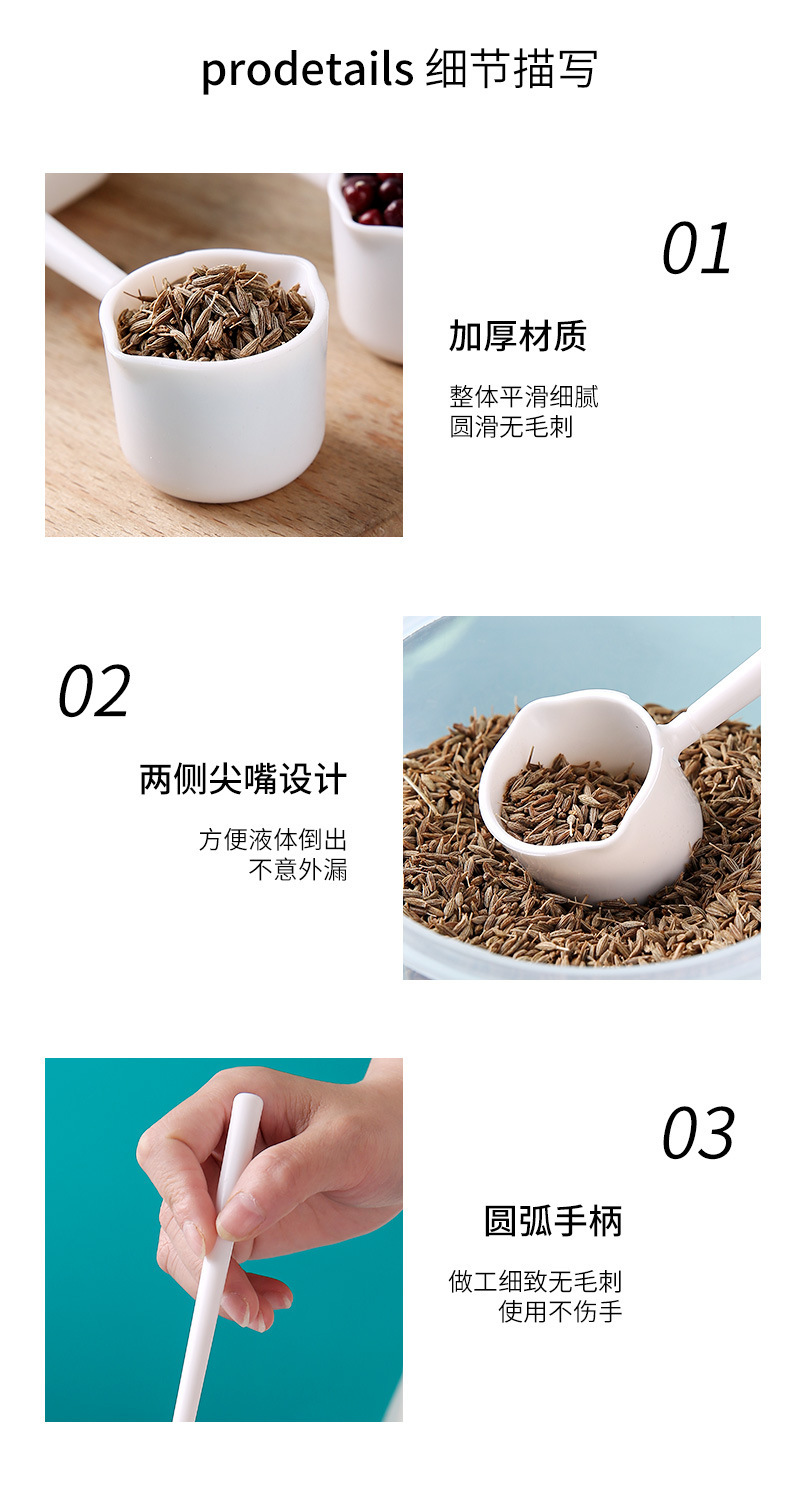 prodetails 细节描写

01

加厚材质

整体平滑细腻
圆滑无毛刺

02

两侧尖嘴设计

方便液体倒出
不意外漏

03

圆弧手柄

做工细致无毛刺
使用不伤手