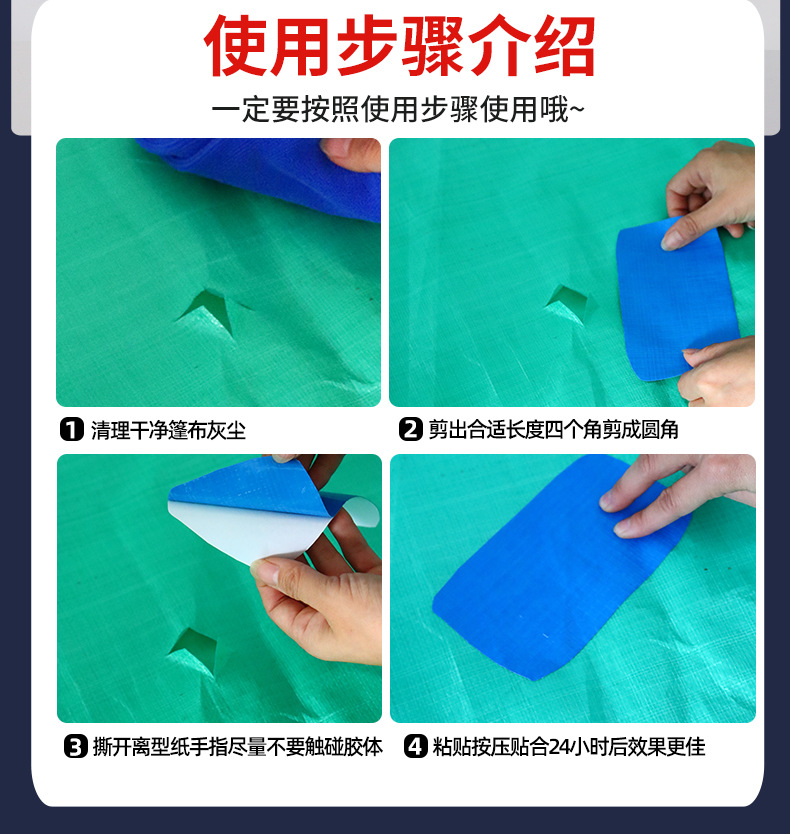 使用步骤介绍

一定要按照使用步骤使用哦~

1 清理干净篷布灰尘

2 剪出合适长度四个角剪成圆角

3 撕开离型纸手指尽量不要触碰胶体

4 粘贴按压贴合24小时后效果更佳