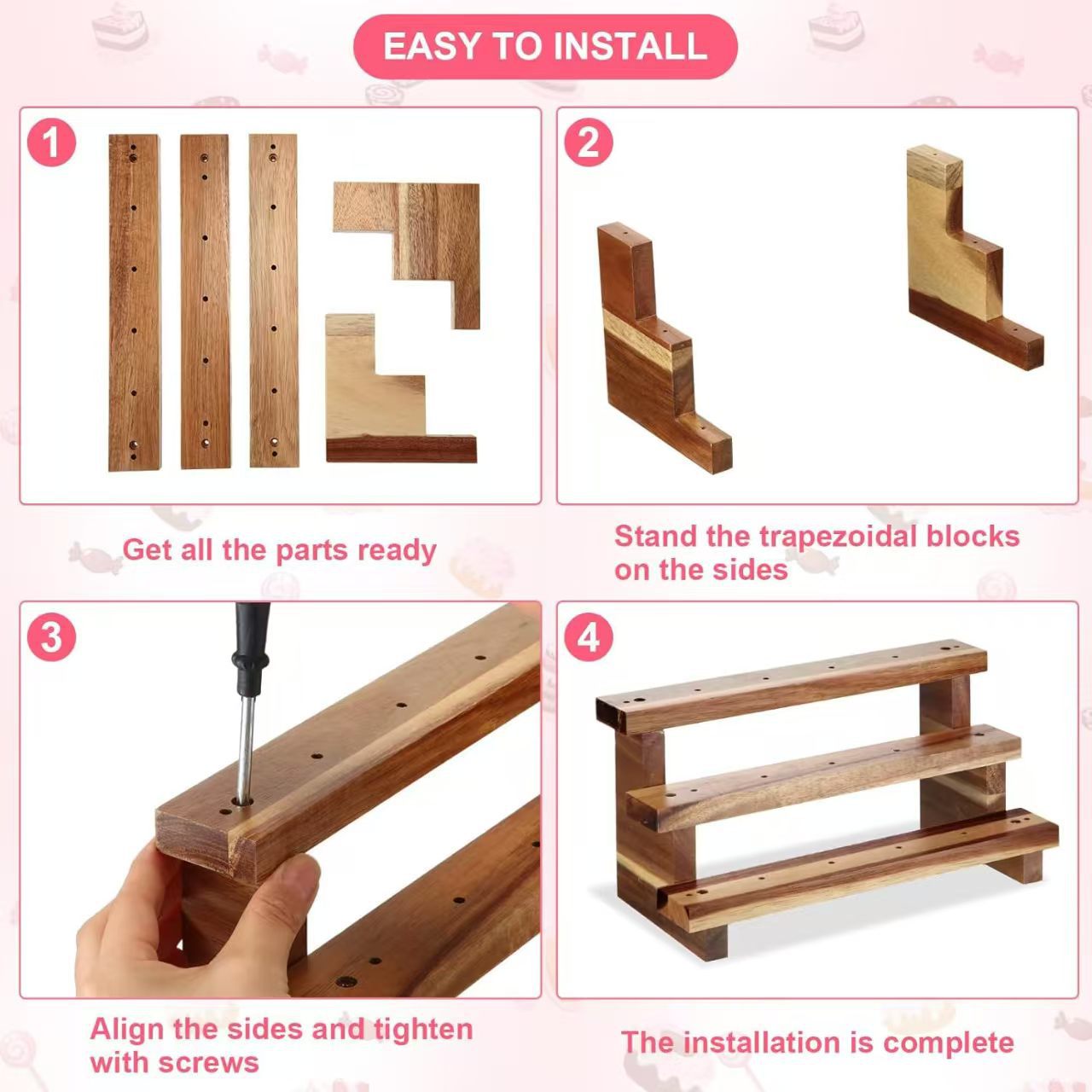 EASY TO INSTALL

1

Get all the parts ready

2

Stand the trapezoidal blocks on the sides

3

Align the sides and tighten with screws

4

The installation is complete