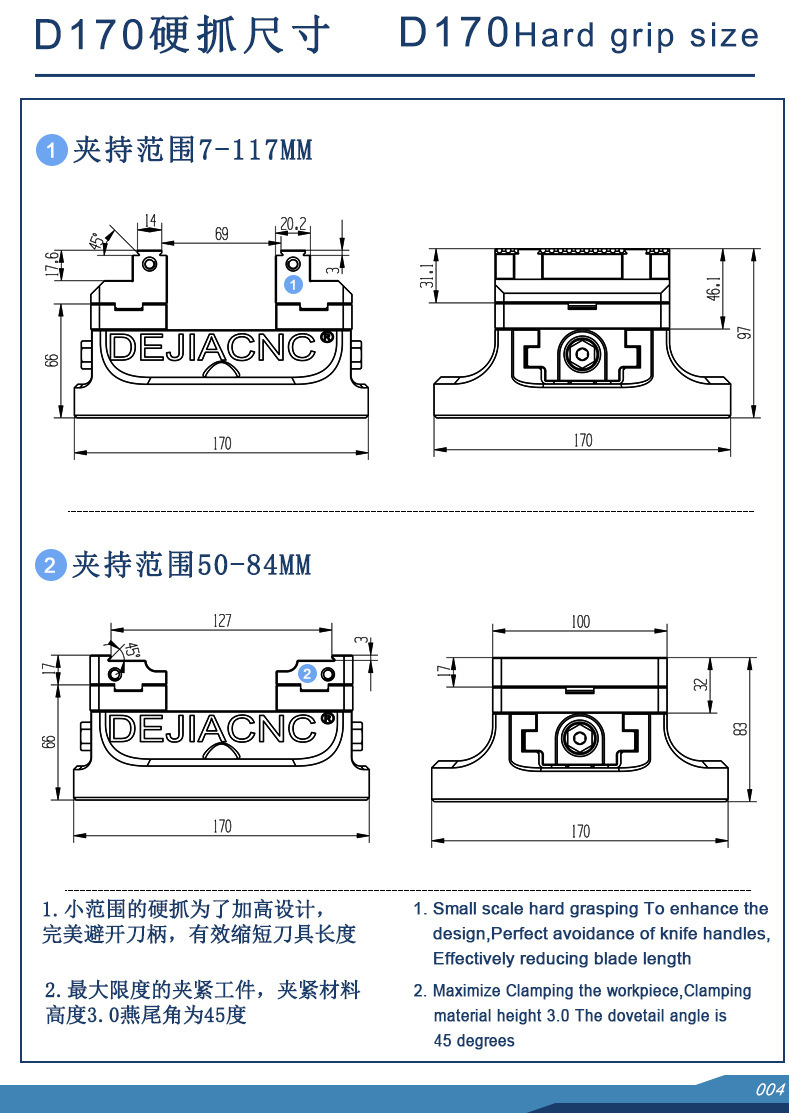 D170硬抓尺寸 D170Hard grip size

1 夹持范围7-117MM

14
69
20.2
45°
17.6
3
1
66
DEJIACNC®
170
31.1
46.1
97
170

2 夹持范围50-84MM

127
45°
3
17
2
66
DEJIACNC®
170
100
17
32
83
170

1.小范围的硬抓为了加高设计，完美避开刀柄，有效缩短刀具长度

2.最大限度的夹紧工件，夹紧材料高度3.0燕尾角为45度

1. Small scale hard grasping To enhance the design,Perfect avoidance of knife handles, Effectively reducing blade length

2. Maximize Clamping the workpiece,Clamping material height 3.0 The dovetail angle is 45 degrees

004