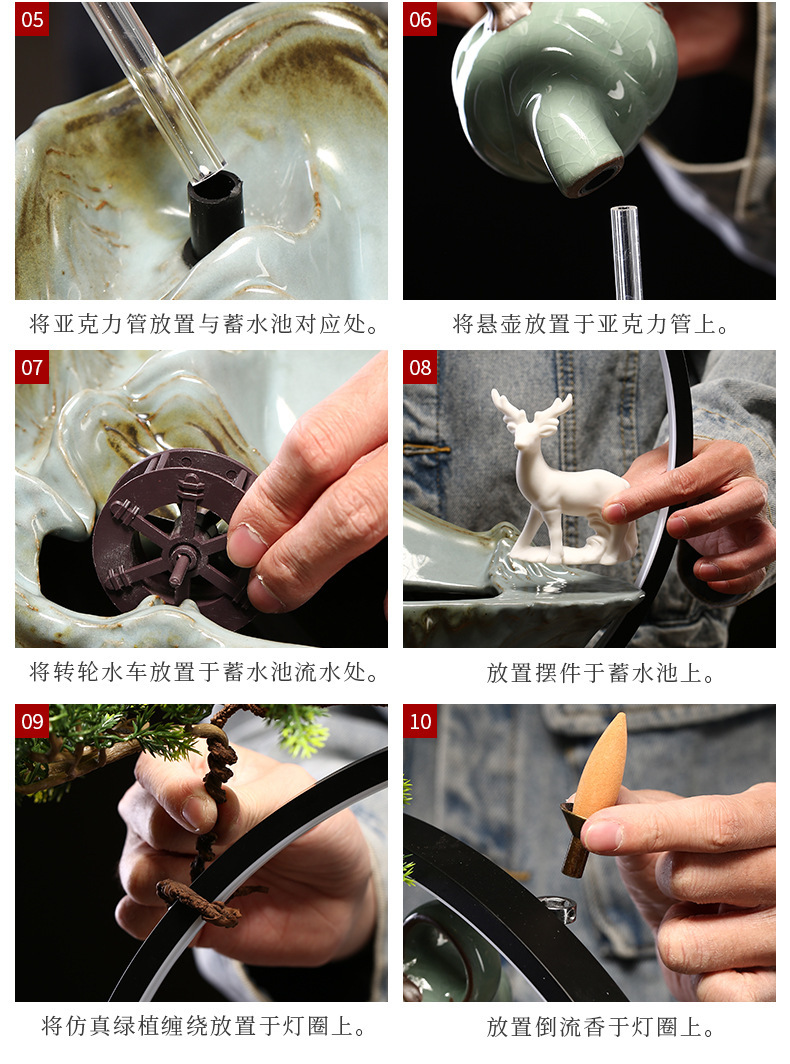 05

将亚克力管放置与蓄水池对应处。

06

将悬壶放置于亚克力管上。

07

将转轮水车放置于蓄水池流水处。

08

放置摆件于蓄水池上。

09

将仿真绿植缠绕放置于灯圈上。

10

放置倒流香于灯圈上。