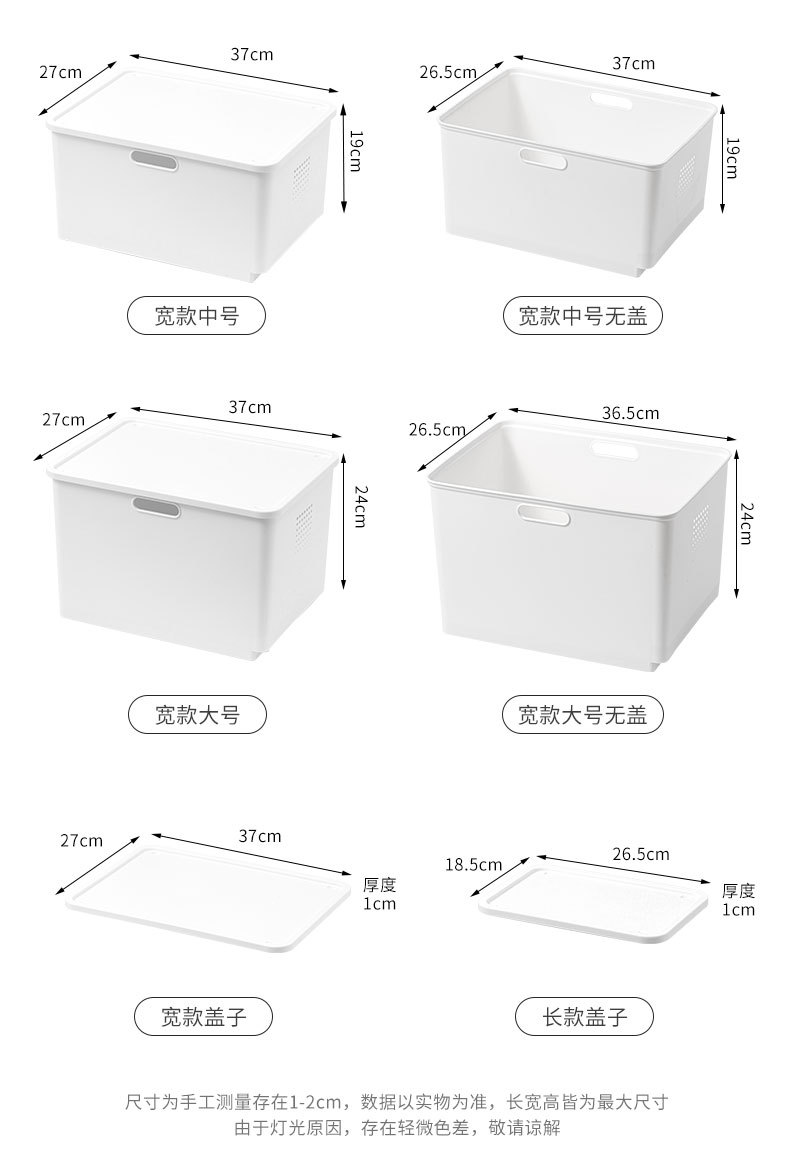 27cm
37cm
19cm
宽款中号

26.5cm
37cm
19cm
宽款中号无盖

27cm
37cm
24cm
宽款大号

26.5cm
36.5cm
24cm
宽款大号无盖

27cm
37cm
厚度
1cm
宽款盖子

18.5cm
26.5cm
厚度
1cm
长款盖子

尺寸为手工测量存在1-2cm，数据以实物为准，长宽高皆为最大尺寸
由于灯光原因，存在轻微色差，敬请谅解