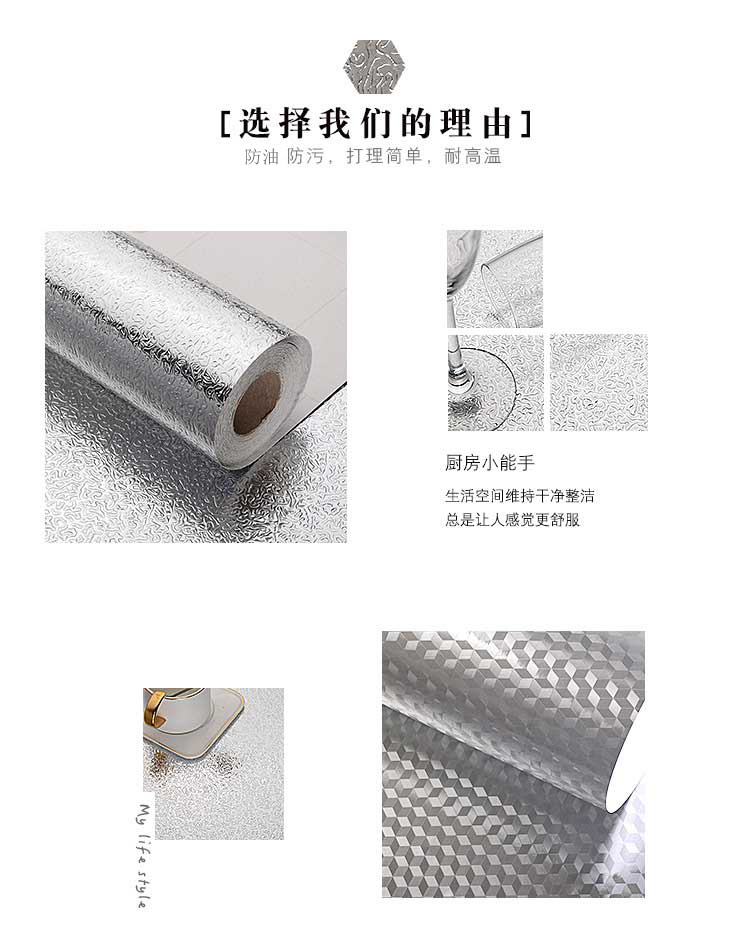 [选择我们的理由]
防油 防污，打理简单，耐高温

厨房小能手

生活空间维持干净整洁
总是让人感觉更舒服

My life style