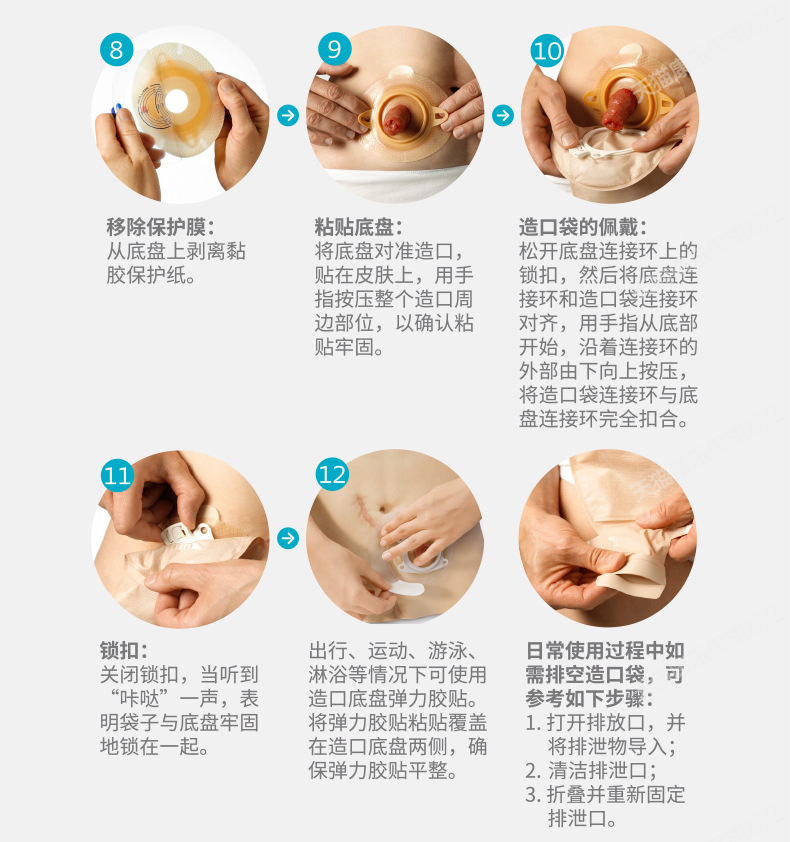 8

移除保护膜：
从底盘上剥离黏胶保护纸。

9

粘贴底盘：
将底盘对准造口，贴在皮肤上，用手指按压整个造口周边部位，以确认粘贴牢固。

10

造口袋的佩戴：
松开底盘连接环上的锁扣，然后将底盘连接环和造口袋连接环对齐，用手指从底部开始，沿着连接环的外部由下向上按压，将造口袋连接环与底盘连接环完全扣合。

11

锁扣：
关闭锁扣，当听到“咔哒”一声，表明袋子与底盘牢固地锁在一起。

12

出行、运动、游泳、淋浴等情况下可使用造口底盘弹力胶贴。将弹力胶贴粘贴覆盖在造口底盘两侧，确保弹力胶贴平整。

日常使用过程中如需排空造口袋，可参考如下步骤：
1. 打开排放口，并将排泄物导入；
2. 清洁排泄口；
3. 折叠并重新固定排泄口。