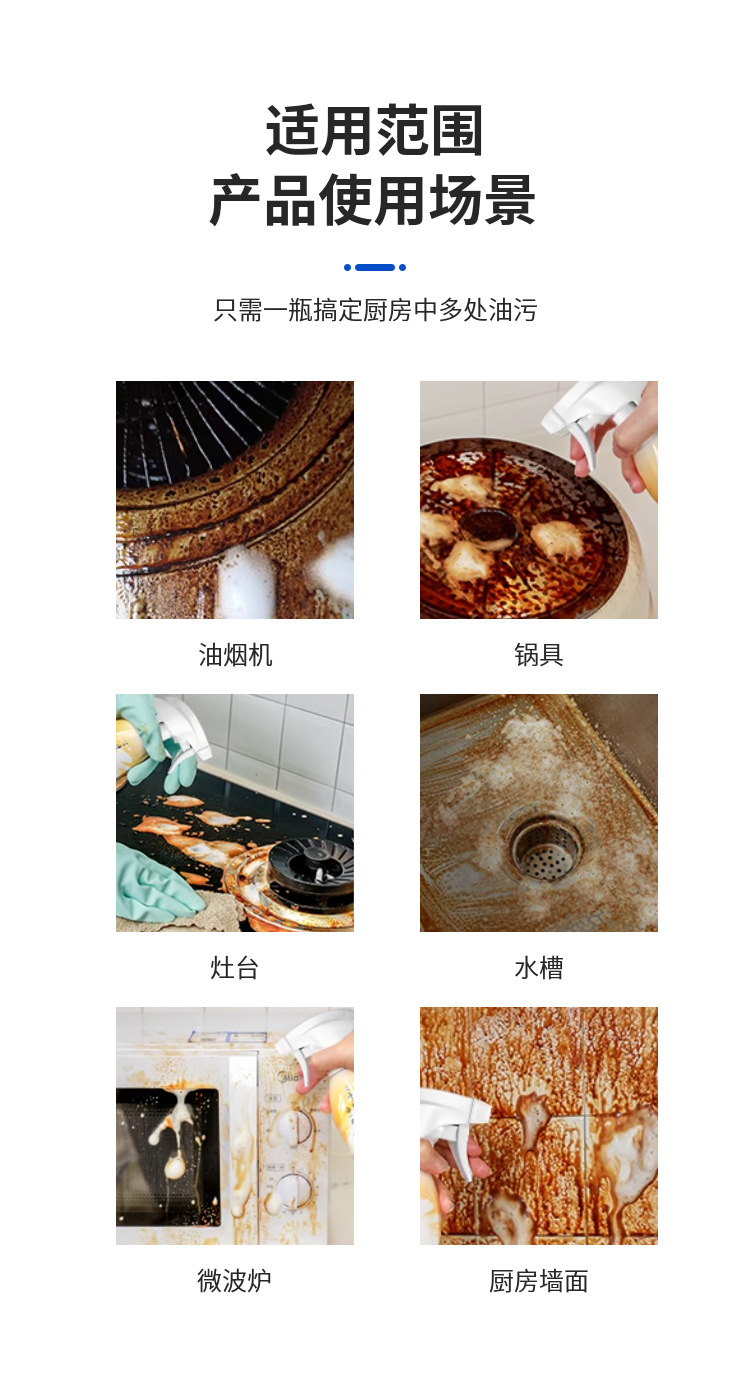 适用范围
产品使用场景

只需一瓶搞定厨房中多处油污

油烟机

锅具

灶台

水槽

微波炉

厨房墙面