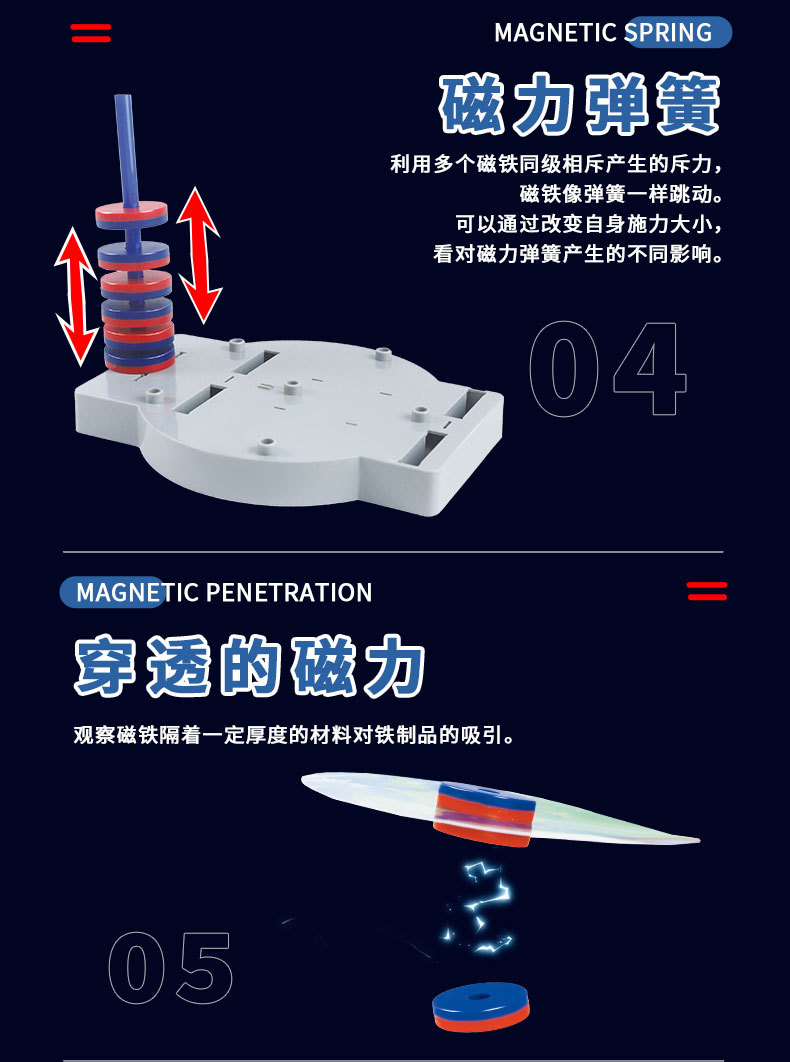 MAGNETIC SPRING

磁力弹簧

利用多个磁铁同级相斥产生的斥力，
磁铁像弹簧一样跳动。
可以通过改变自身施力大小，
看对磁力弹簧产生的不同影响。

04

MAGNETIC PENETRATION

穿透的磁力

观察磁铁隔着一定厚度的材料对铁制品的吸引。

05