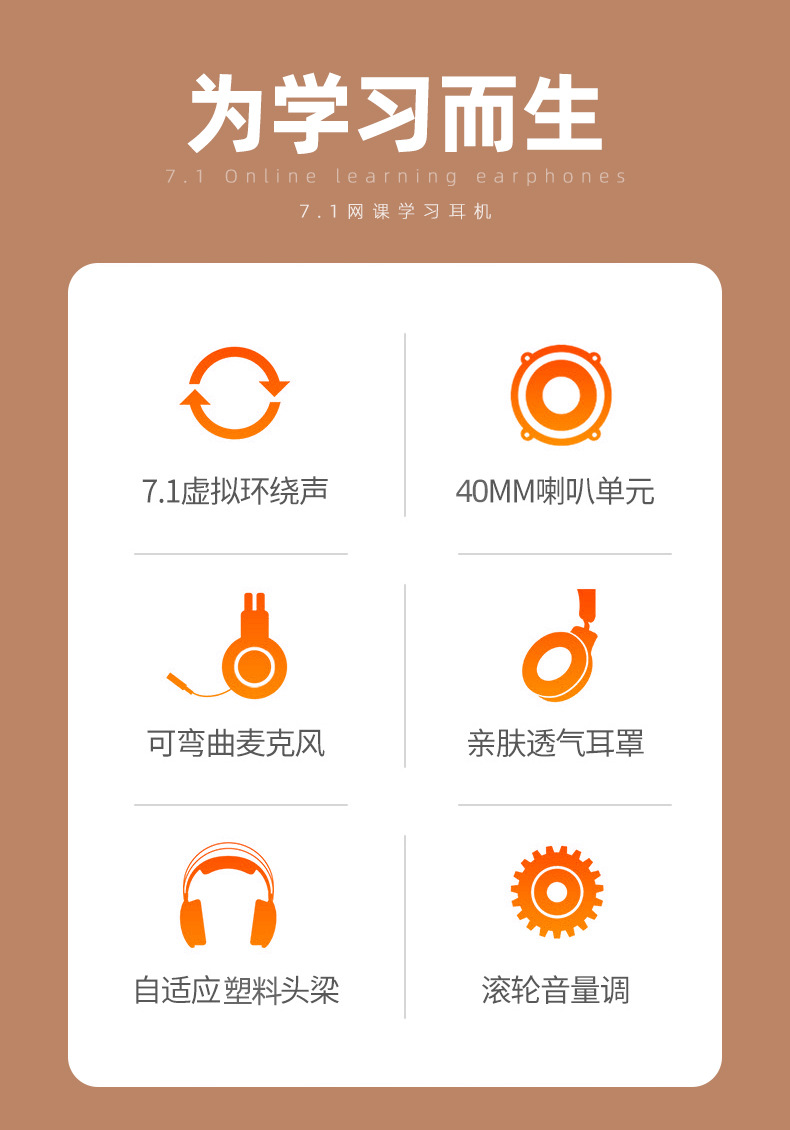 为学习而生

7.1 Online learning earphones

7.1网课学习耳机

7.1虚拟环绕声

40MM喇叭单元

可弯曲麦克风

亲肤透气耳罩

自适应塑料头梁

滚轮音量调