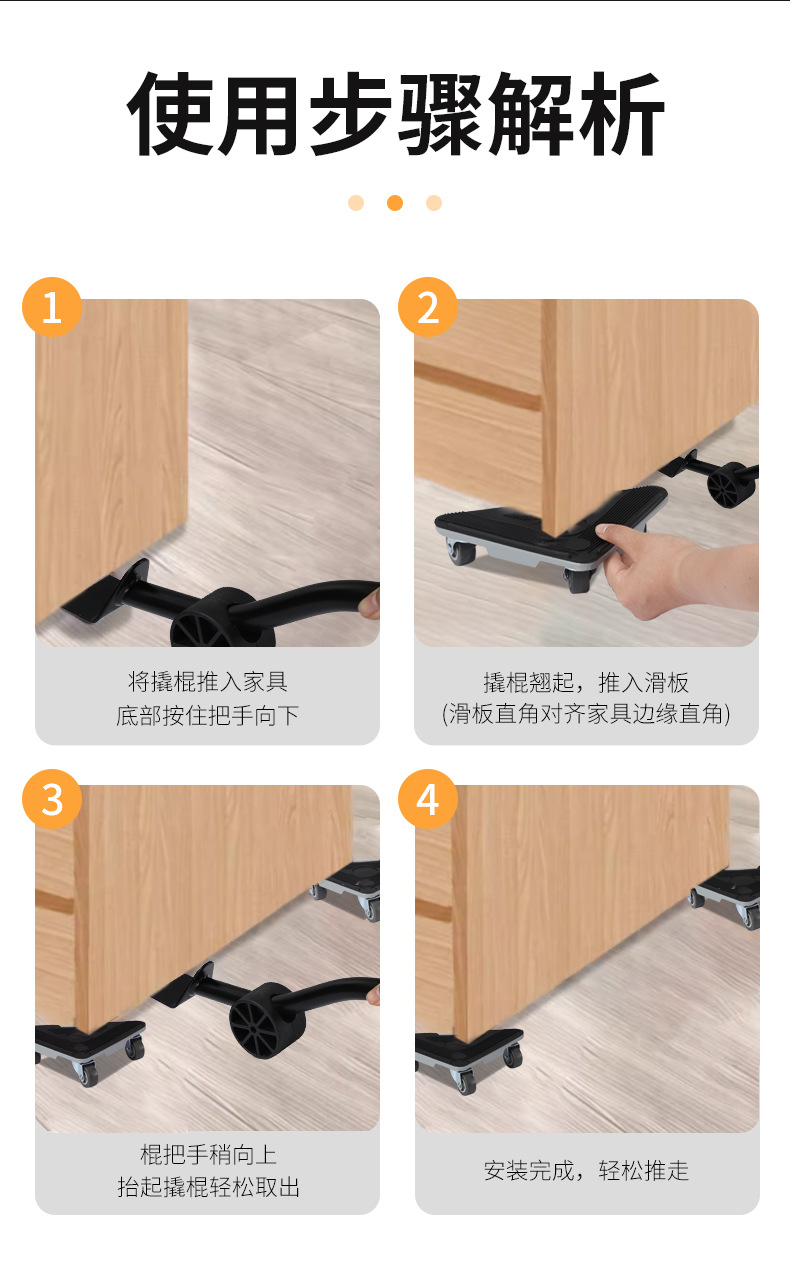 使用步骤解析

1

将撬棍推入家具
底部按住把手向下

2

撬棍翘起，推入滑板
(滑板直角对齐家具边缘直角)

3

棍把手稍向上
抬起撬棍轻松取出

4

安装完成，轻松推走