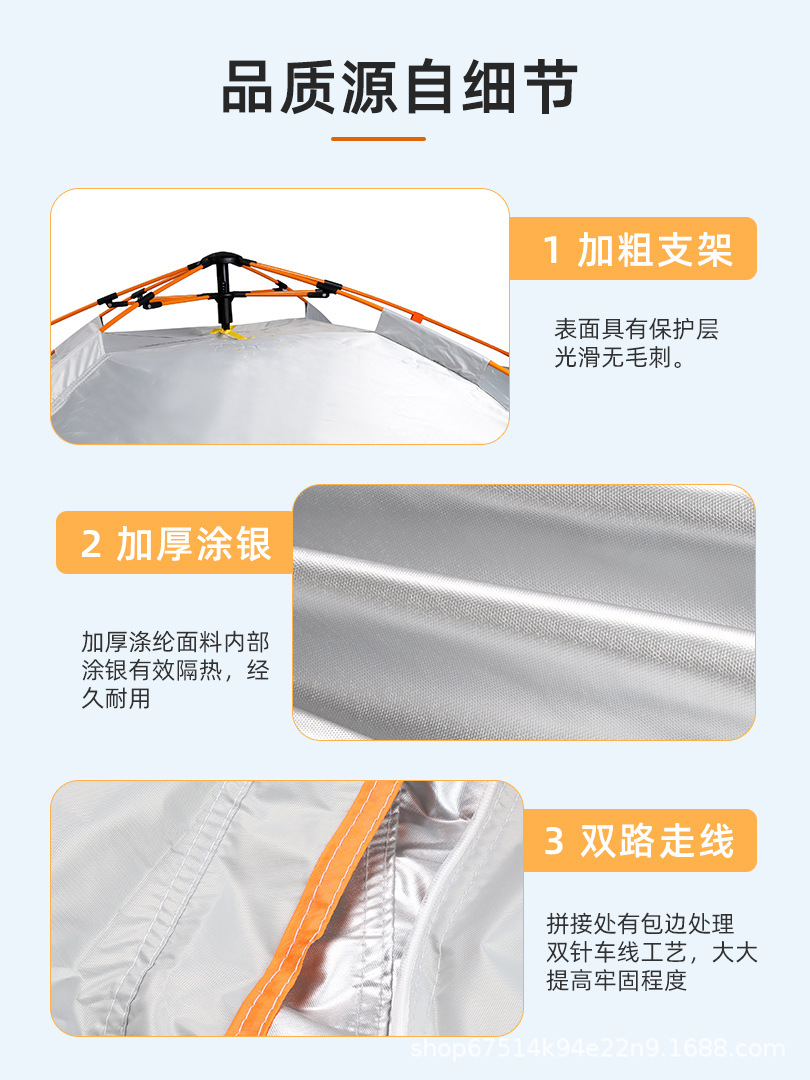 品质源自细节

1 加粗支架

表面具有保护层
光滑无毛刺。

2 加厚涂银

加厚涤纶面料内部涂银有效隔热，经久耐用

3 双路走线

拼接处有包边处理
双针车线工艺，大大提高牢固程度

shop67514k94e22n9.1688.com