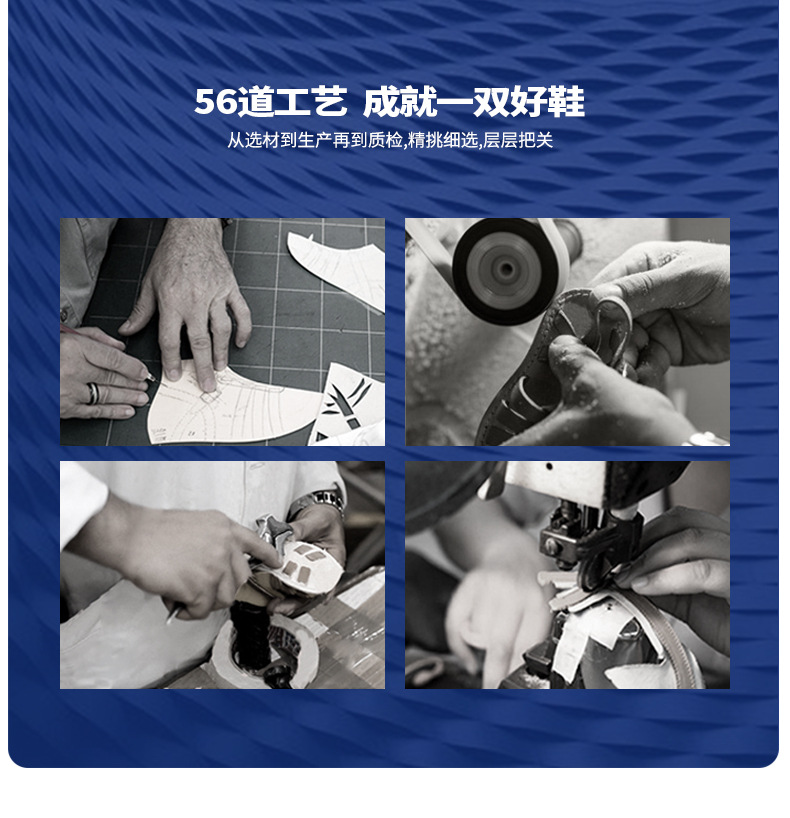 56道工艺 成就一双好鞋

从选材到生产再到质检,精挑细选,层层把关