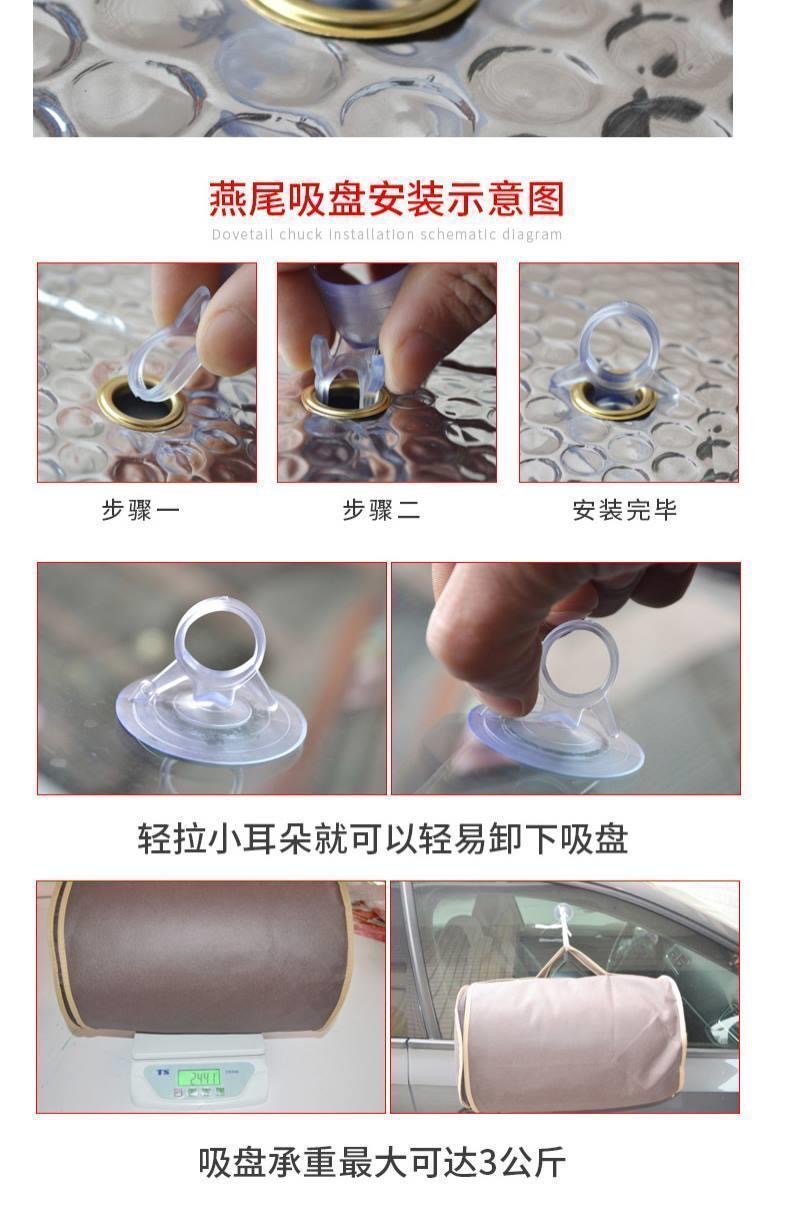 燕尾吸盘安装示意图

Dovetail chuck installation schematic diagram

步骤一

步骤二

安装完毕

轻拉小耳朵就可以轻易卸下吸盘

TS

2441

吸盘承重最大可达3公斤