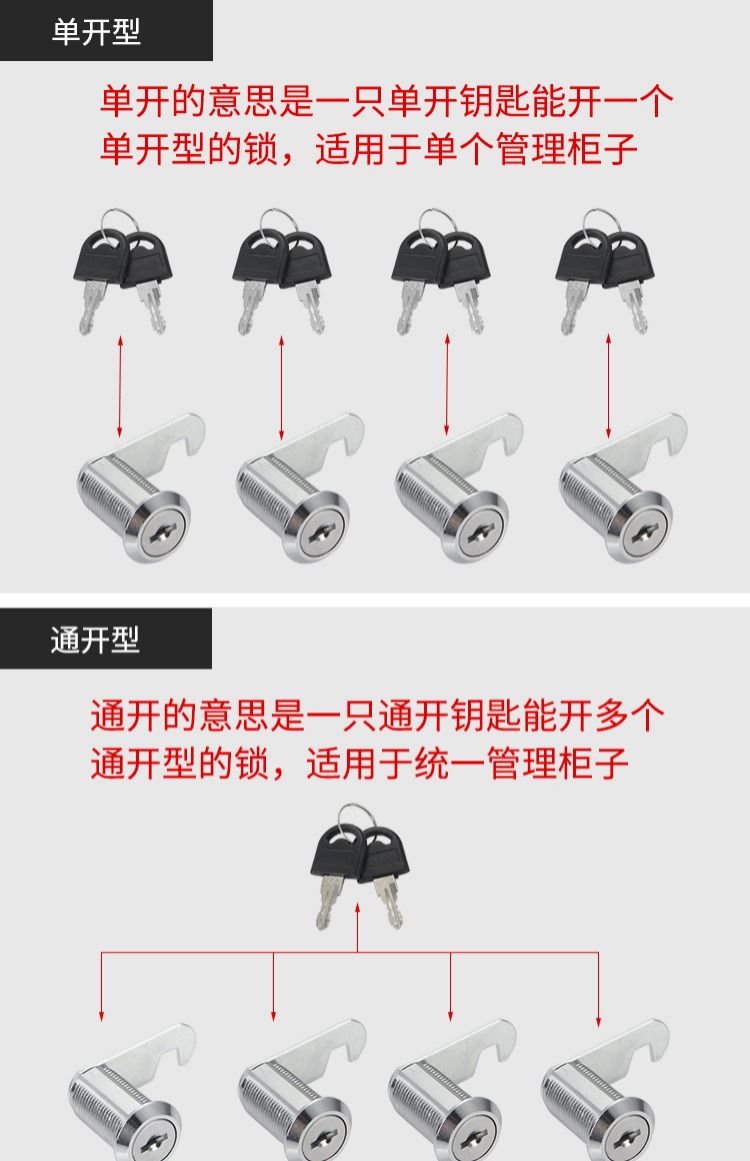 单开型

单开的意思是一只单开钥匙能开一个单开型的锁，适用于单个管理柜子

通开型

通开的意思是一只通开钥匙能开多个通开型的锁，适用于统一管理柜子