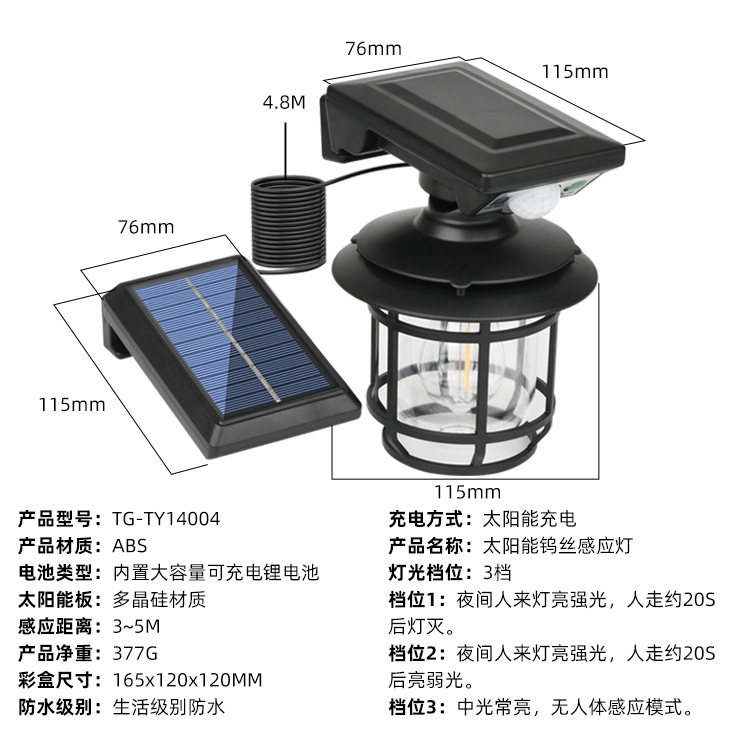 76mm

115mm

4.8M

76mm

115mm

115mm

产品型号：TG-TY14004
产品材质：ABS
电池类型：内置大容量可充电锂电池
太阳能板：多晶硅材质
感应距离：3~5M
产品净重：377G
彩盒尺寸：165x120x120MM
防水级别：生活级别防水

充电方式：太阳能充电
产品名称：太阳能钨丝感应灯
灯光档位：3档
档位1：夜间人来灯亮强光，人走约20S后灯灭。
档位2：夜间人来灯亮强光，人走约20S后亮弱光。
档位3：中光常亮，无人体感应模式。