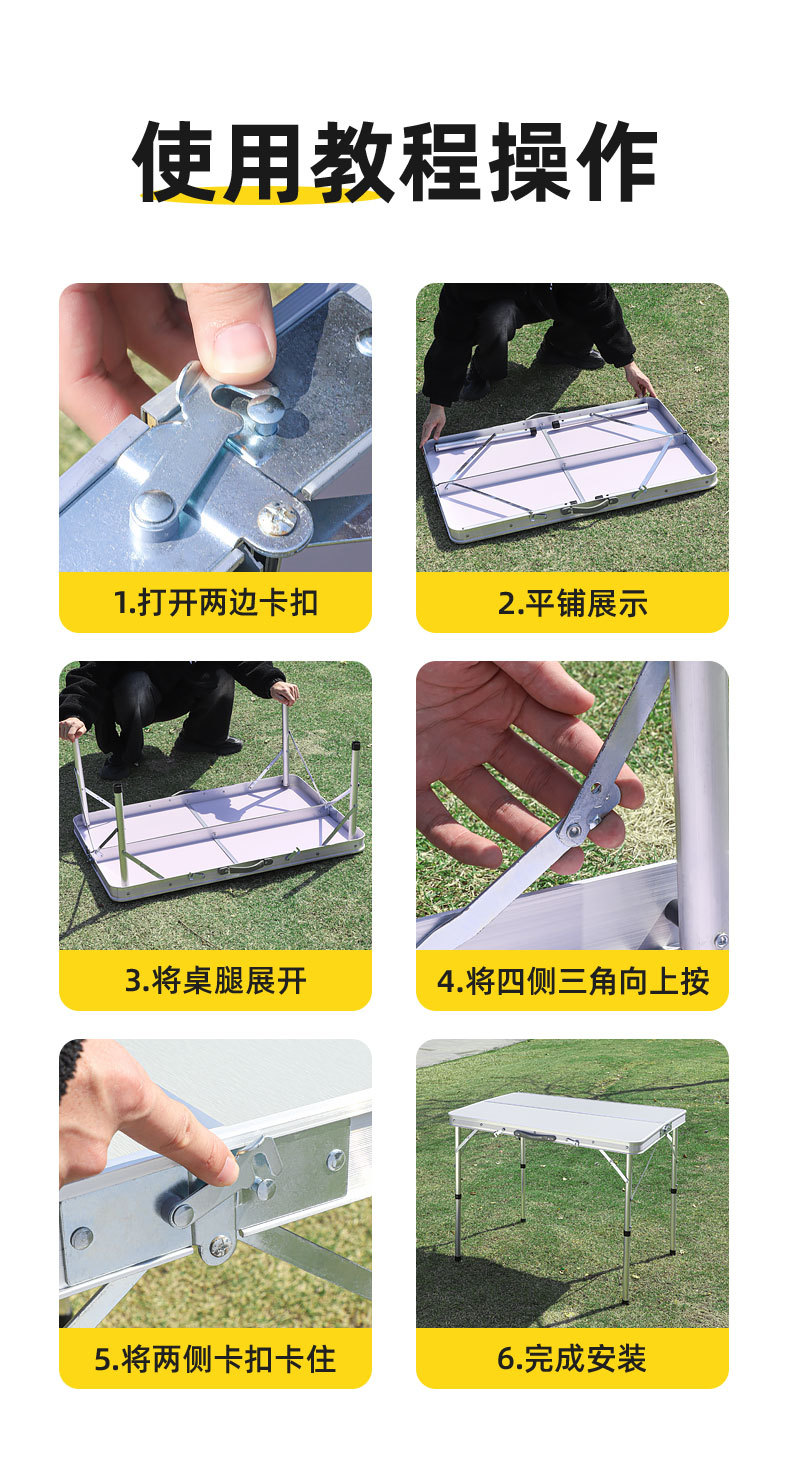 使用教程操作

1.打开两边卡扣

2.平铺展示

3.将桌腿展开

4.将四侧三角向上按

5.将两侧卡扣卡住

6.完成安装