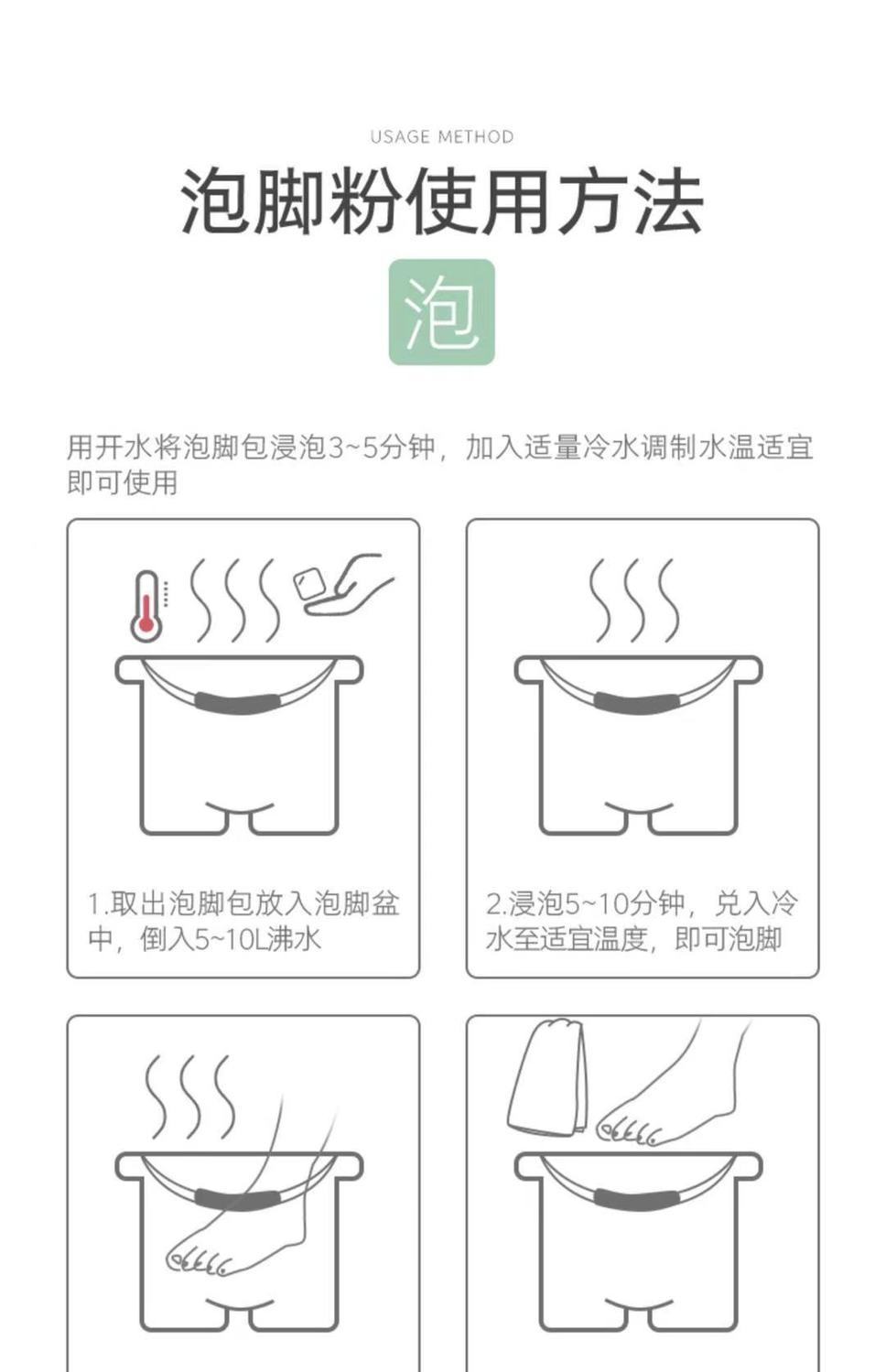 USAGE METHOD

泡脚粉使用方法

泡

用开水将泡脚包浸泡3~5分钟，加入适量冷水调制水温适宜即可使用

1.取出泡脚包放入泡脚盆中，倒入5~10L沸水

2.浸泡5~10分钟，兑入冷水至适宜温度，即可泡脚