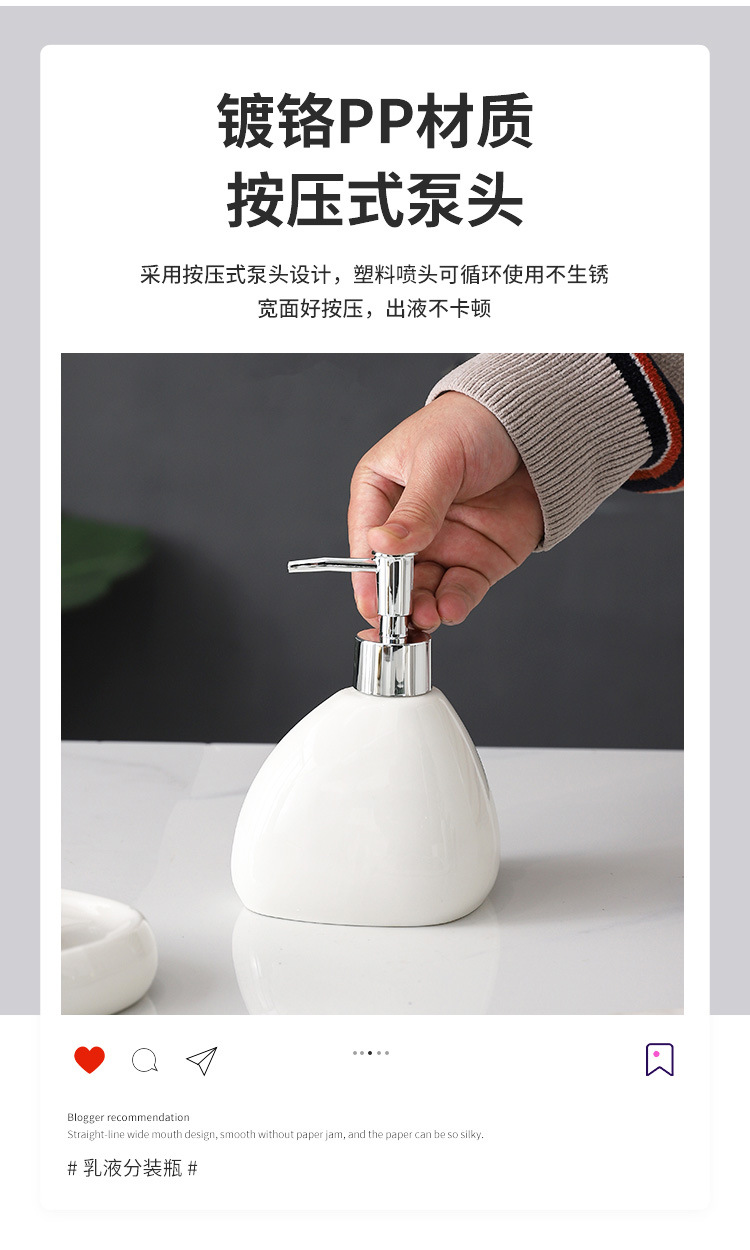 镀铬PP材质
按压式泵头

采用按压式泵头设计，塑料喷头可循环使用不生锈
宽面好按压，出液不卡顿

Blogger recommendation
Straight-line wide mouth design, smooth without paper jam, and the paper can be so silky.

# 乳液分装瓶 #