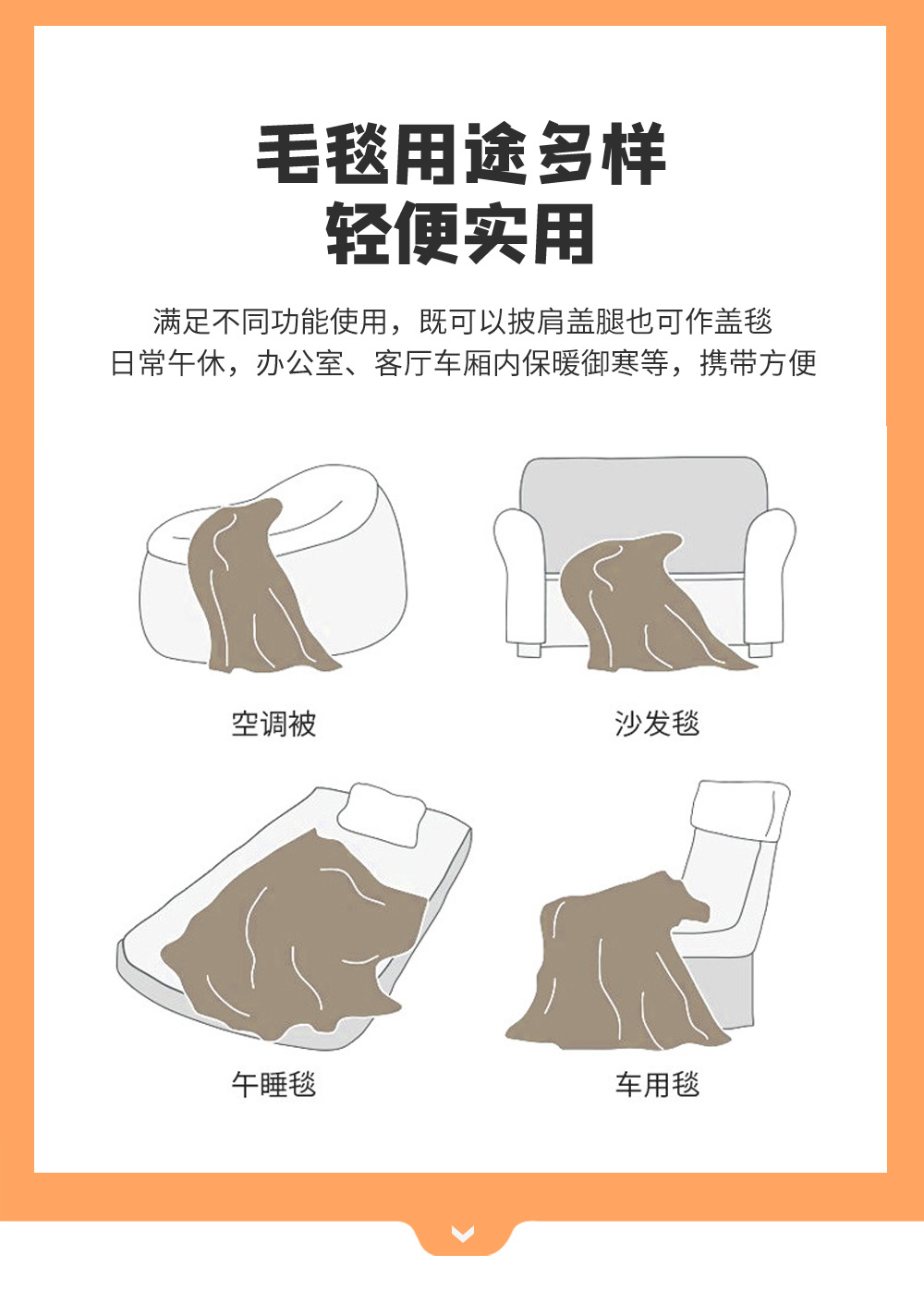 毛毯用途多样
轻便实用

满足不同功能使用，既可以披肩盖腿也可作盖毯
日常午休，办公室、客厅车厢内保暖御寒等，携带方便

空调被

沙发毯

午睡毯

车用毯