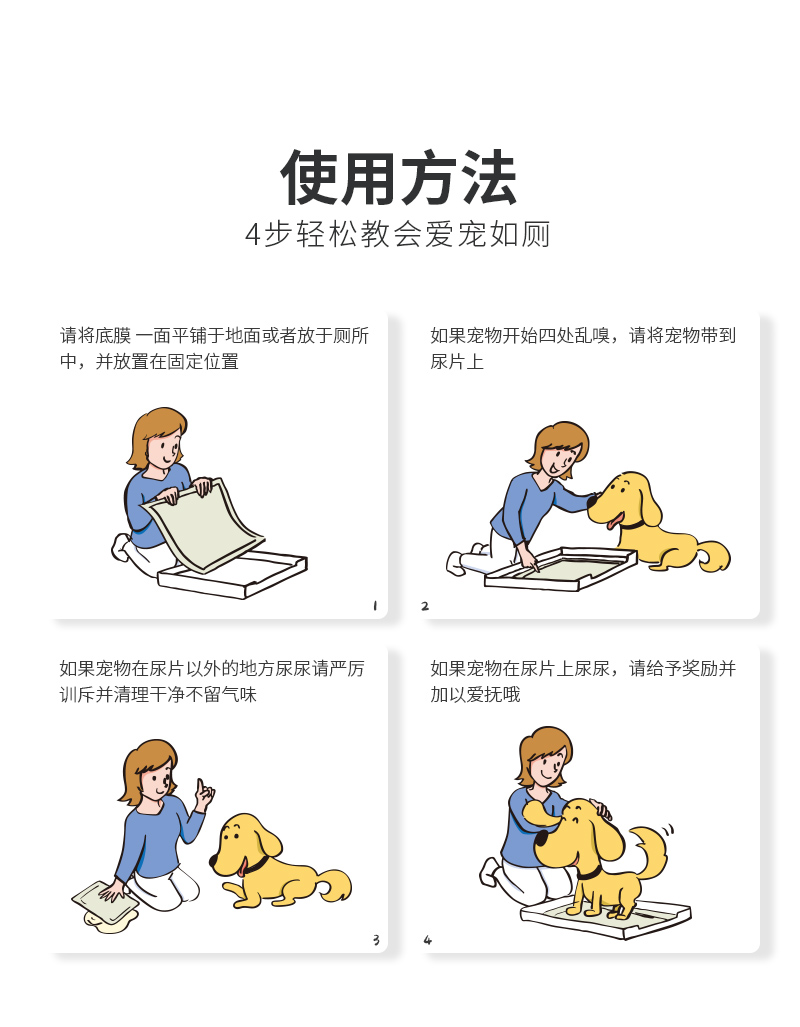 使用方法
4步轻松教会爱宠如厕

请将底膜 一面平铺于地面或者放于厕所中，并放置在固定位置

1

如果宠物开始四处乱嗅，请将宠物带到尿片上

2

如果宠物在尿片以外的地方尿尿请严厉训斥并清理干净不留气味

3

如果宠物在尿片上尿尿，请给予奖励并加以爱抚哦

4